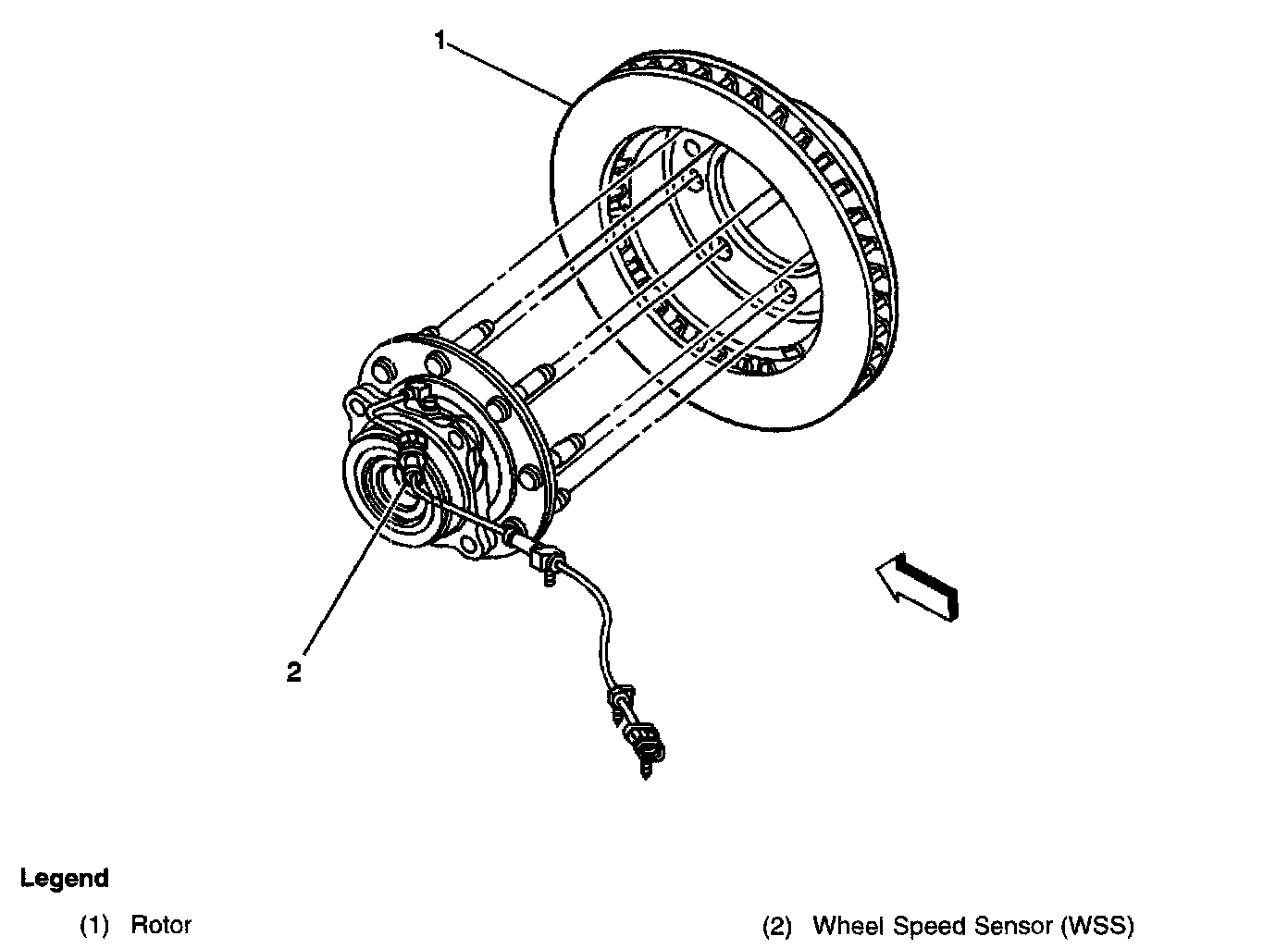 1

2

Legend

(1) Rotor

(2) Wheel Speed Sensor (WSS)