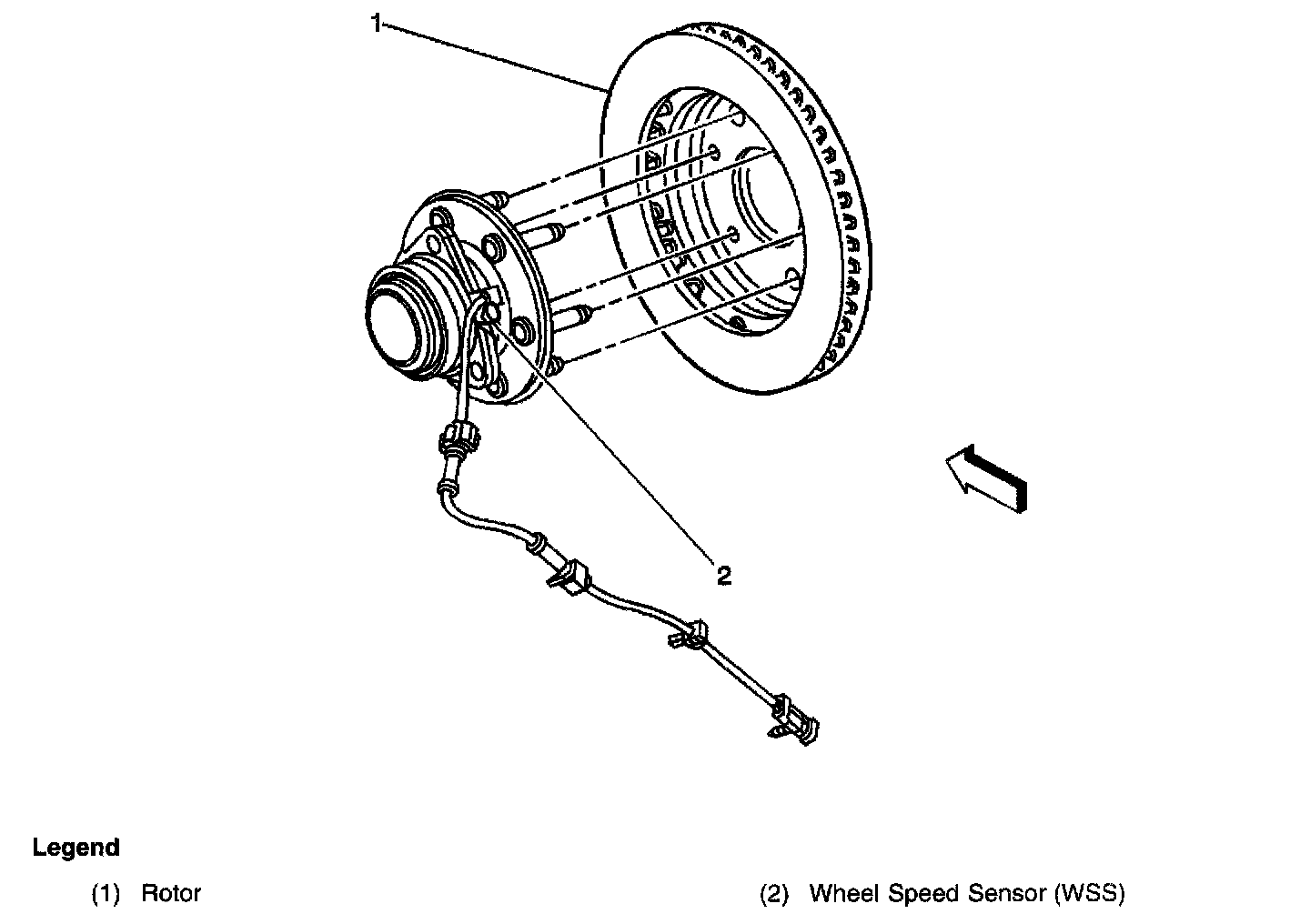 1

2

Legend

(1) Rotor

(2) Wheel Speed Sensor (WSS)