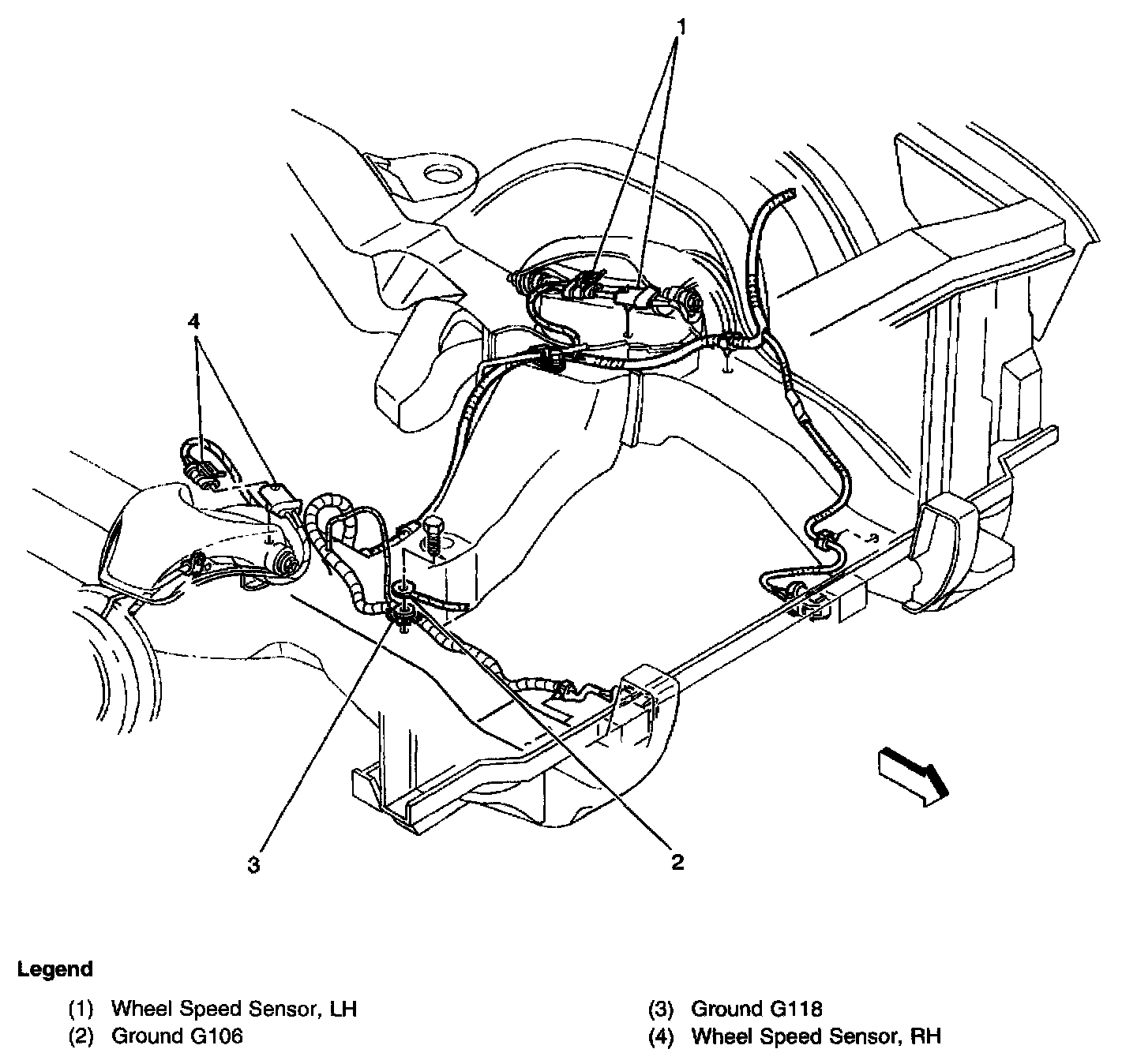 1

4

3

2

Legend

(1) Wheel Speed Sensor, LH
(2) Ground G106

(3) Ground G118
(4) Wheel Speed Sensor, RH