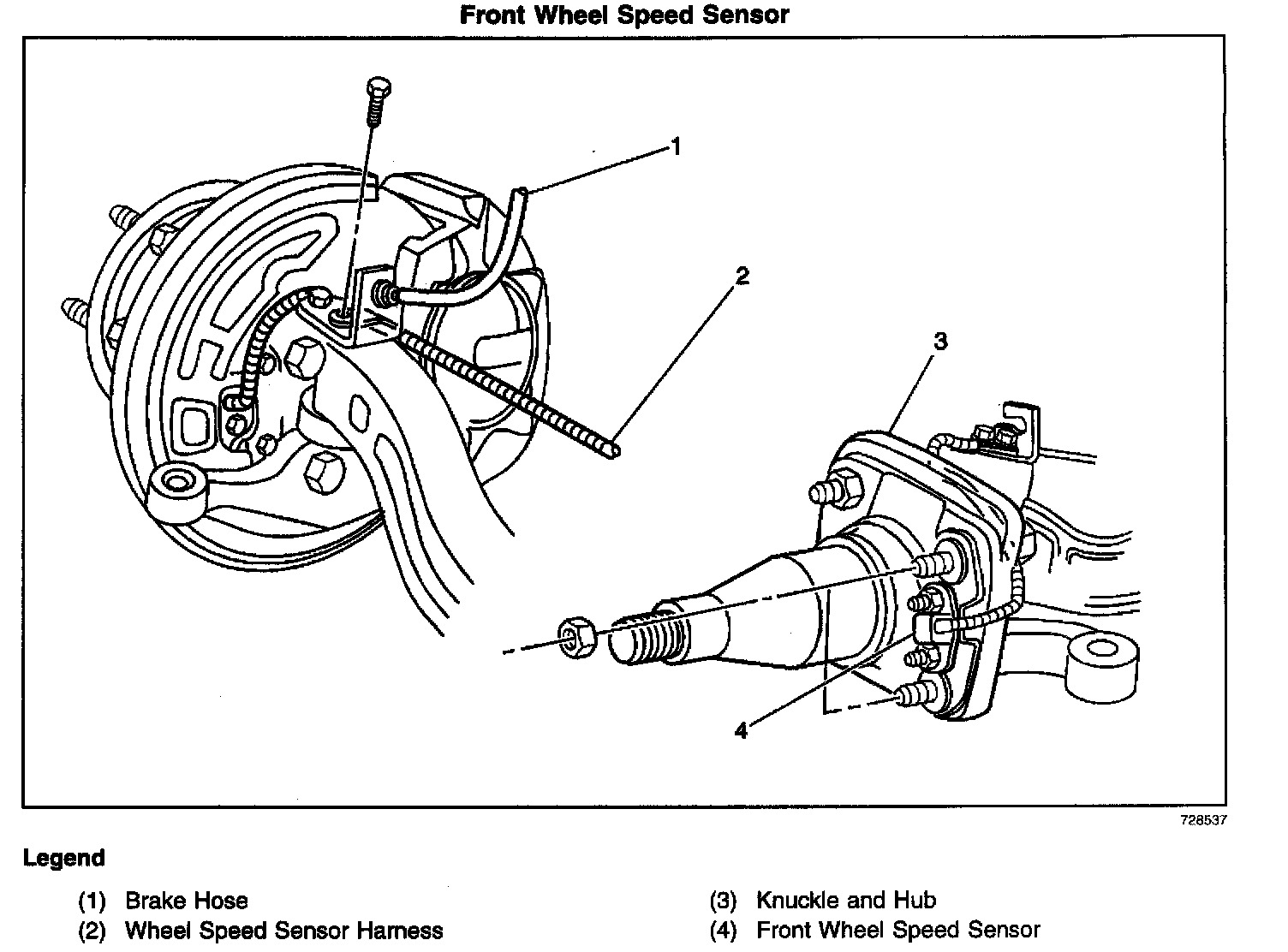 Front Wheel Speed Sensor

1

2

3

4

728537

Legend

(1) Brake Hose
(2) Wheel Speed Sensor Harness

(3) Knuckle and Hub
(4) Front Wheel Speed Sensor