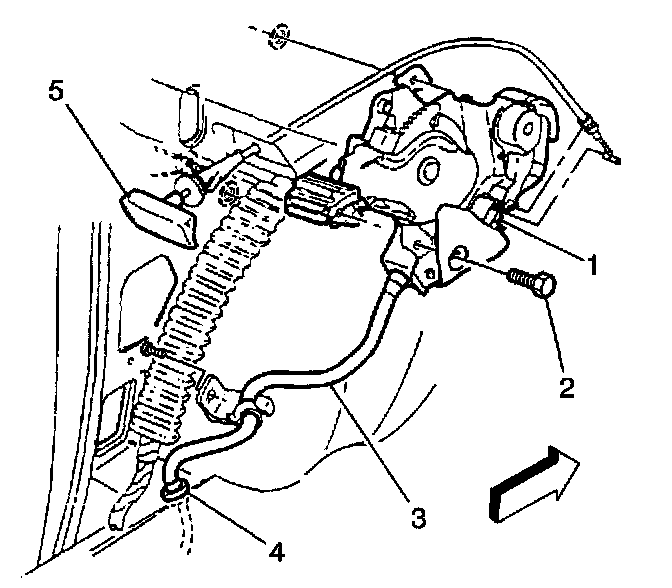 5
1
2
3
4