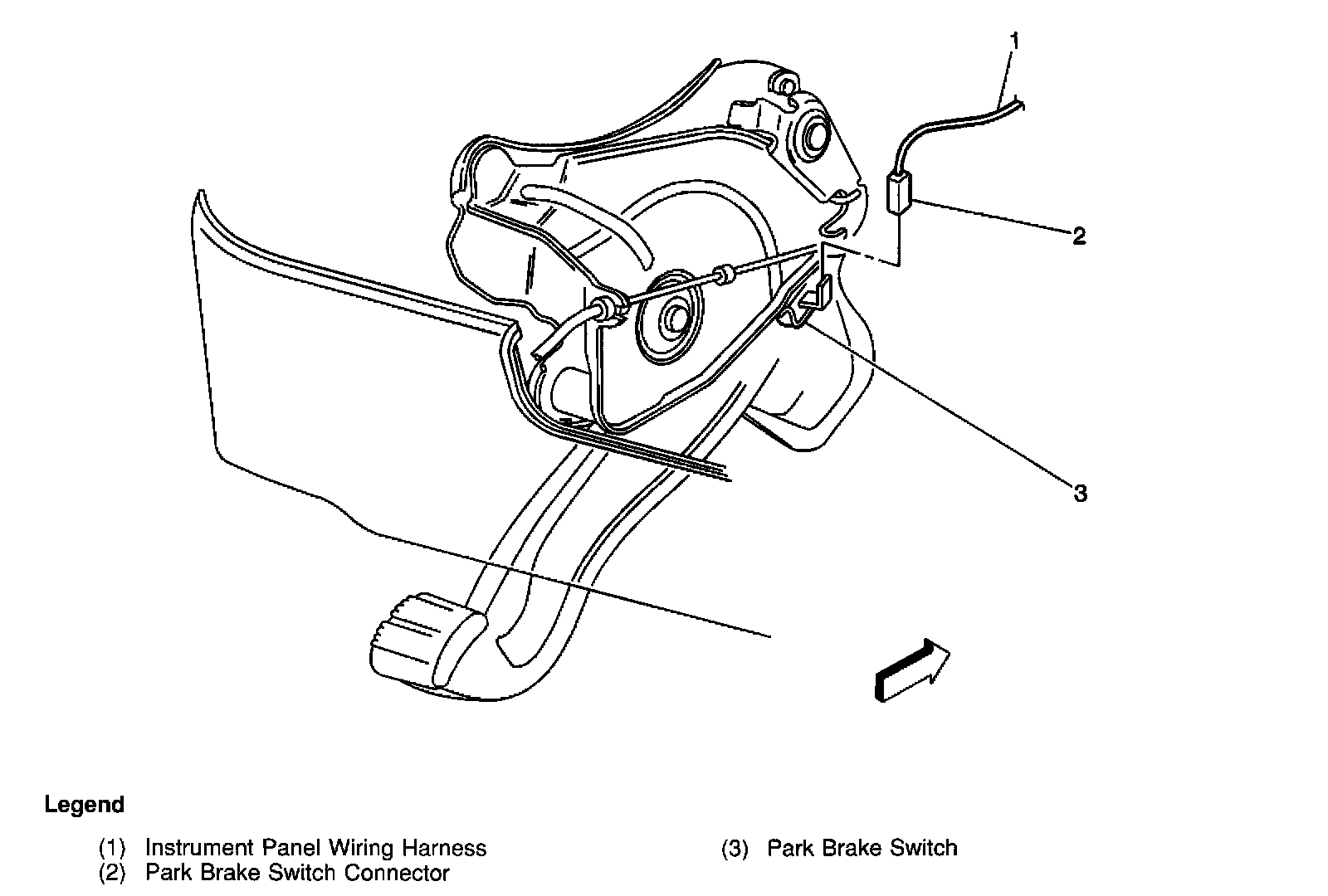 1

2

3

Legend

(1) Instrument Panel Wiring Harness
(2) Park Brake Switch Connector

(3) Park Brake Switch