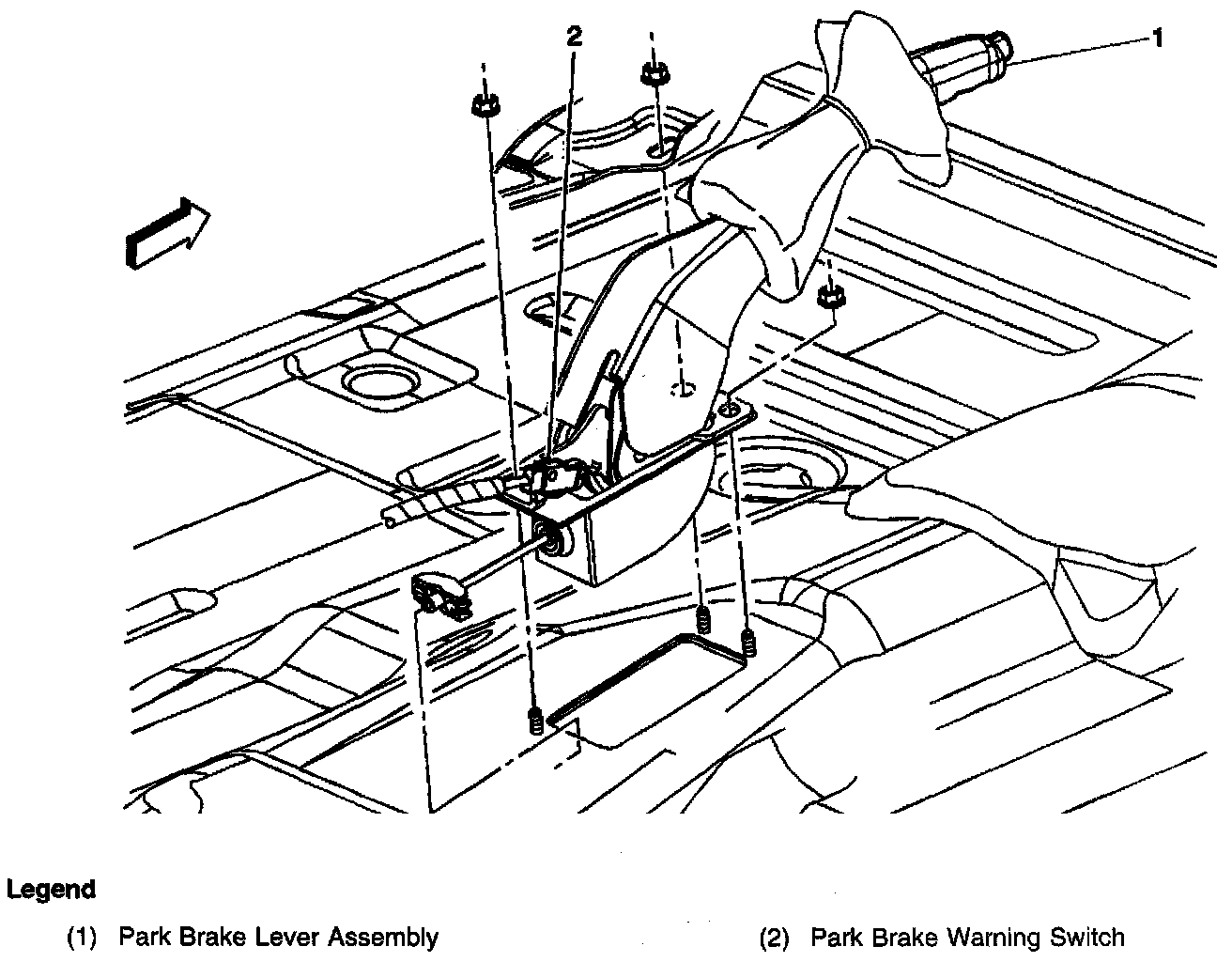 2

1

Legend

(1) Park Brake Lever Assembly

(2) Park Brake Warning Switch