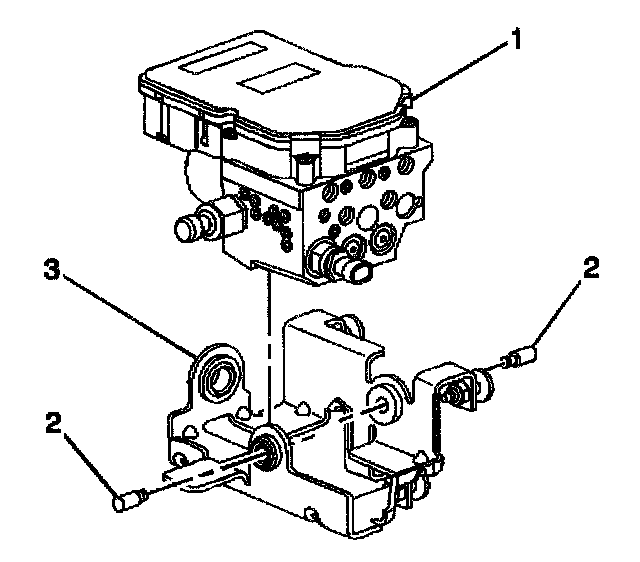 1
3
2
2