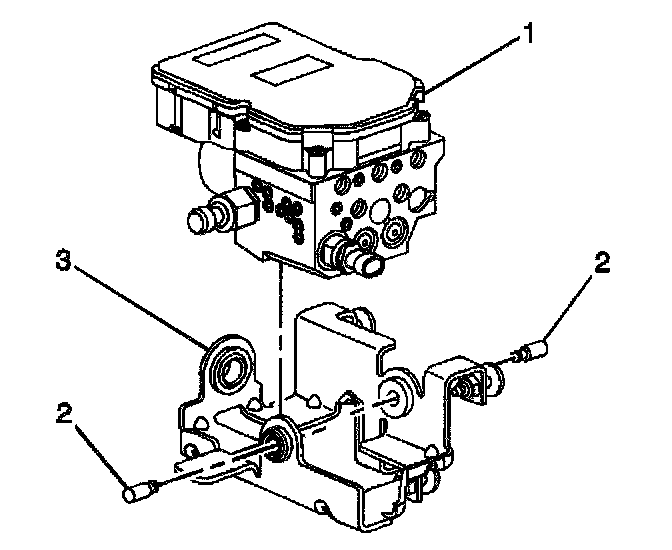 1
3
2
2