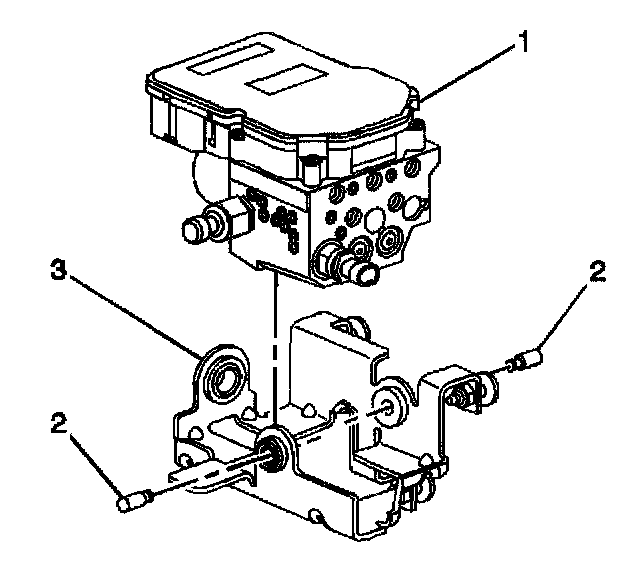 1
3
2
2