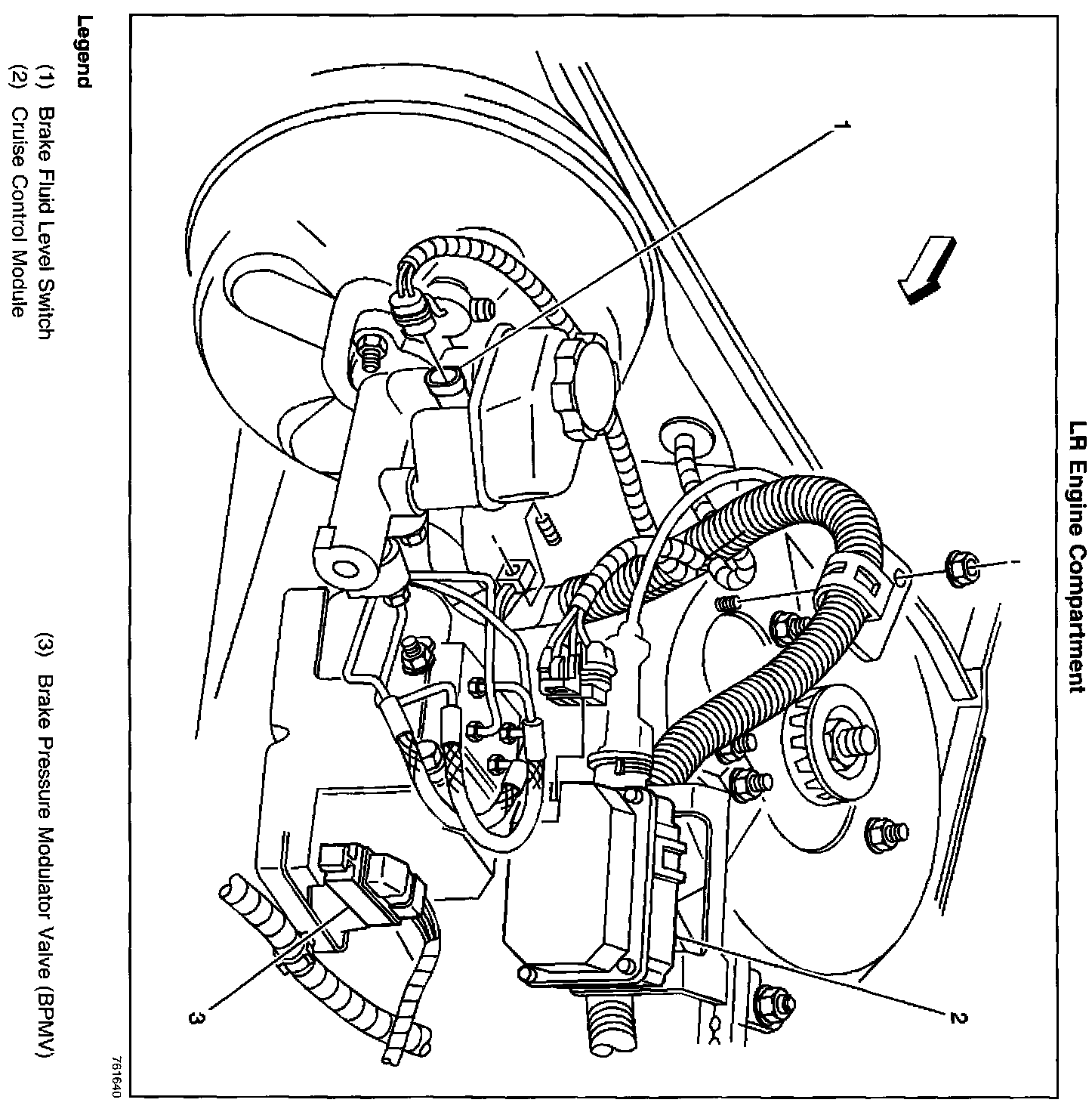 LR Engine Compartment

1

2

3

761640

Legend

(1) Brake Fluid Level Switch
(2) Cruise Control Module
(3) Brake Pressure Modulator Valve (BPMV)