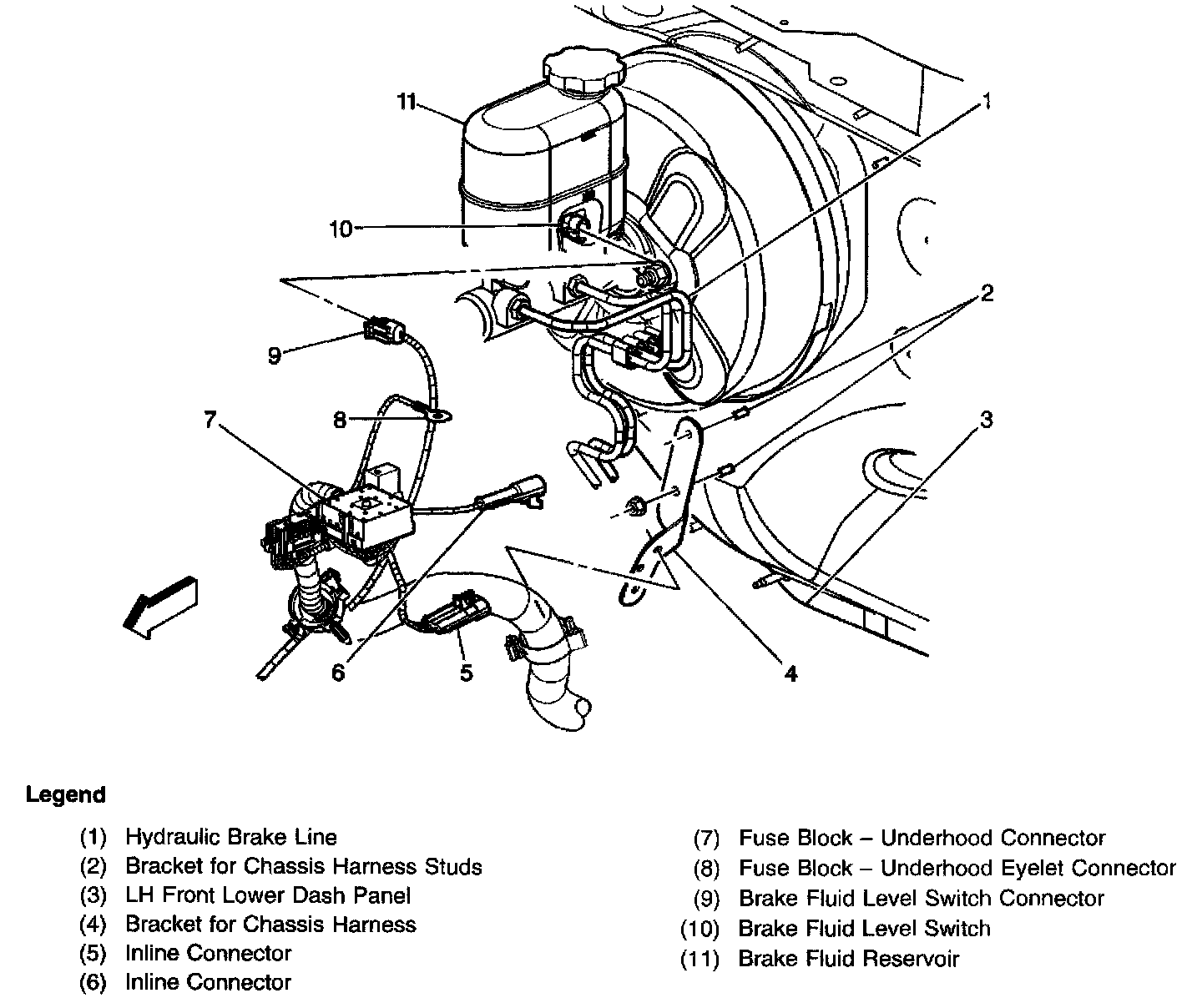 11

1

10

2

9

8

7

3

6

5

4

Legend

(1) Hydraulic Brake Line
(2) Bracket for Chassis Harness Studs
(3) LH Front Lower Dash Panel
(4) Bracket for Chassis Harness
(5) Inline Connector
(6) Inline Connector

(7) Fuse Block – Underhood Connector
(8) Fuse Block – Underhood Eyelet Connector
(9) Brake Fluid Level Switch Connector
(10) Brake Fluid Level Switch
(11) Brake Fluid Reservoir