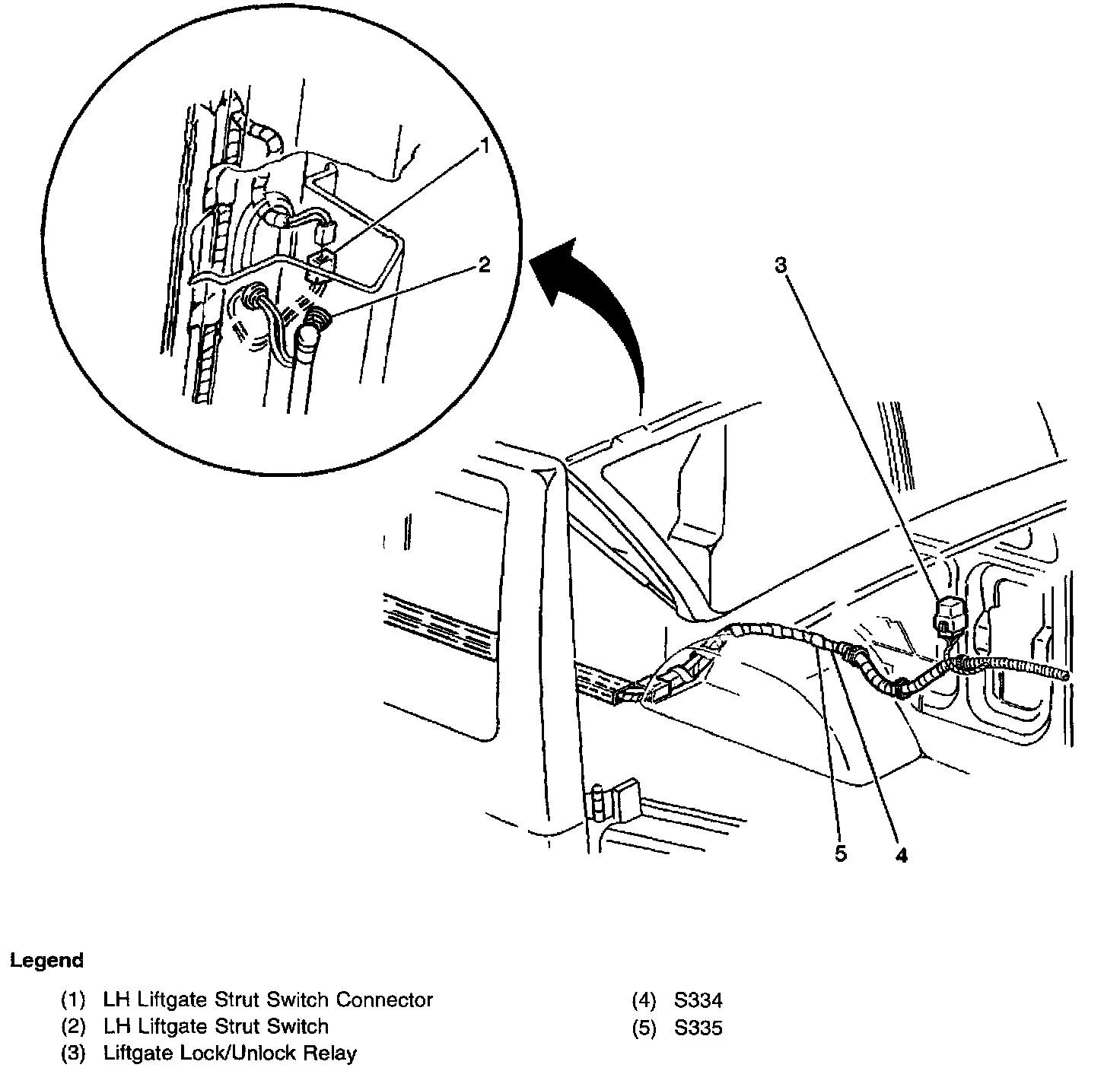 1
2
3
5
4

Legend

(1) LH Liftgate Strut Switch Connector
(2) LH Liftgate Strut Switch
(3) Liftgate Lock/Unlock Relay

(4) S334
(5) S335