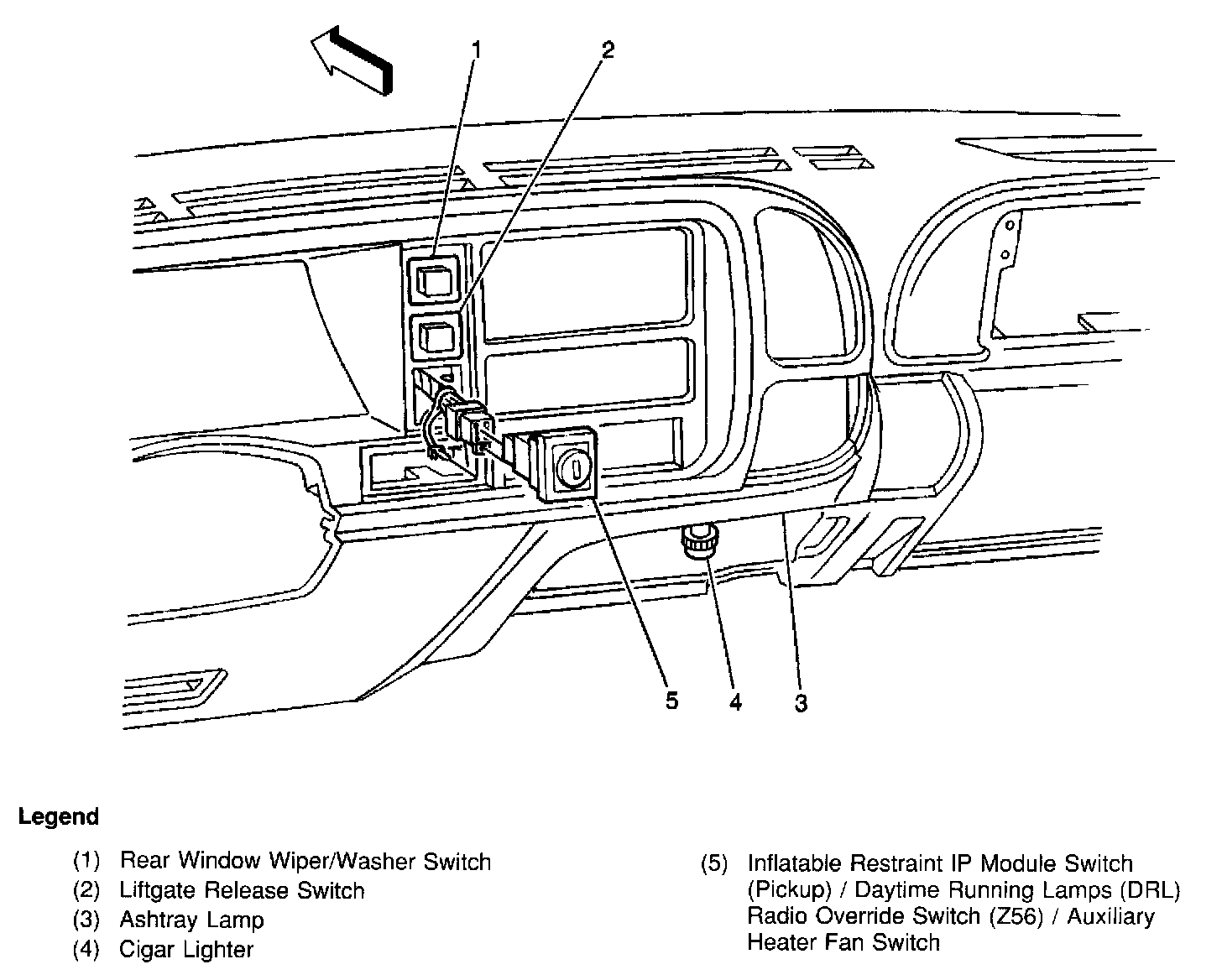 1
2
5
4
3

Legend

(1) Rear Window Wiper/Washer Switch
(2) Liftgate Release Switch
(3) Ashtray Lamp
(4) Cigar Lighter

(5) Inflatable Restraint IP Module Switch (Pickup) / Daytime Running Lamps (DRL) Radio Override Switch (Z56) / Auxiliary Heater Fan Switch