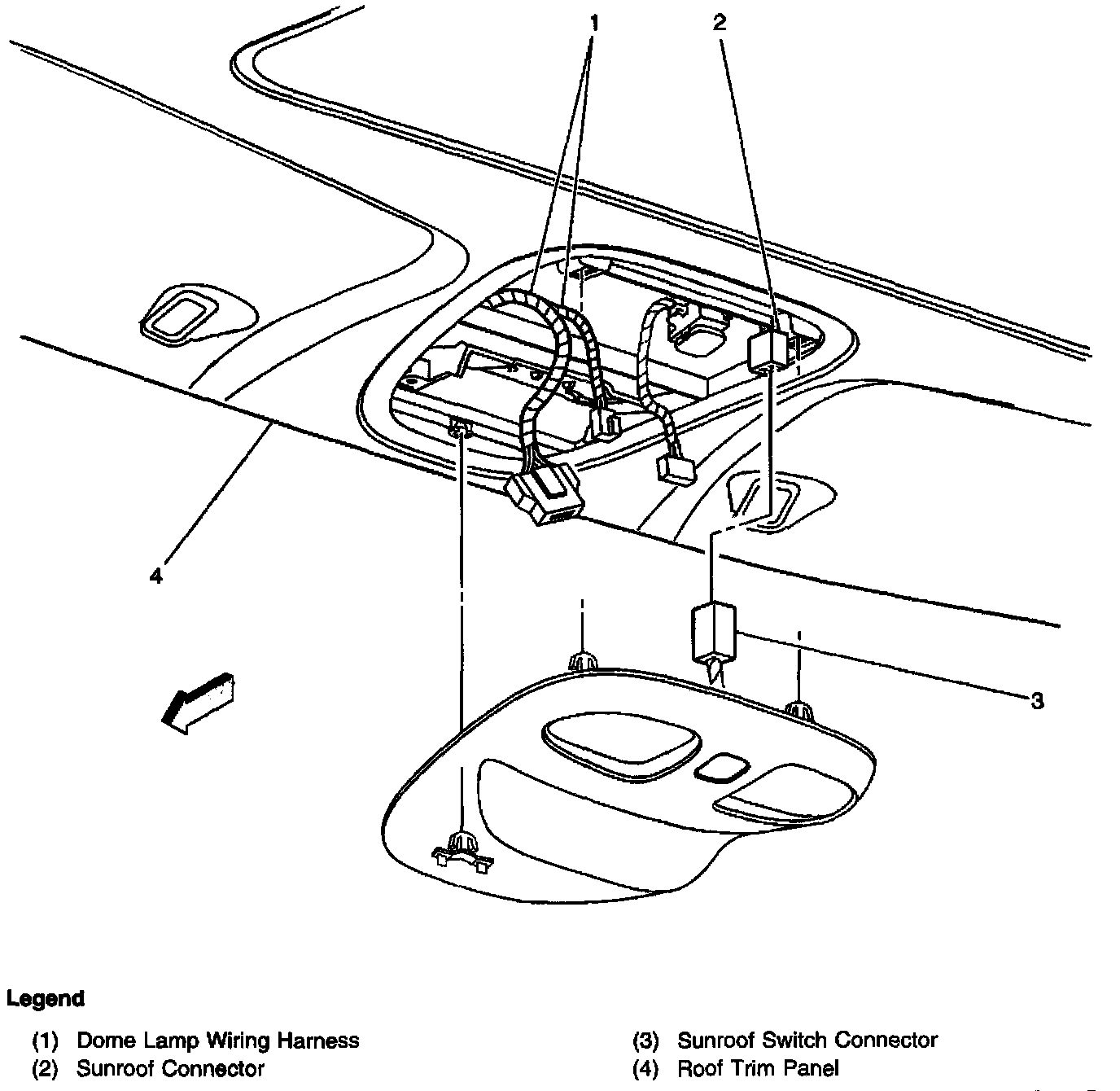 1
2
4
3

Legend

(1) Dome Lamp Wiring Harness
(2) Sunroof Connector

(3) Sunroof Switch Connector
(4) Roof Trim Panel