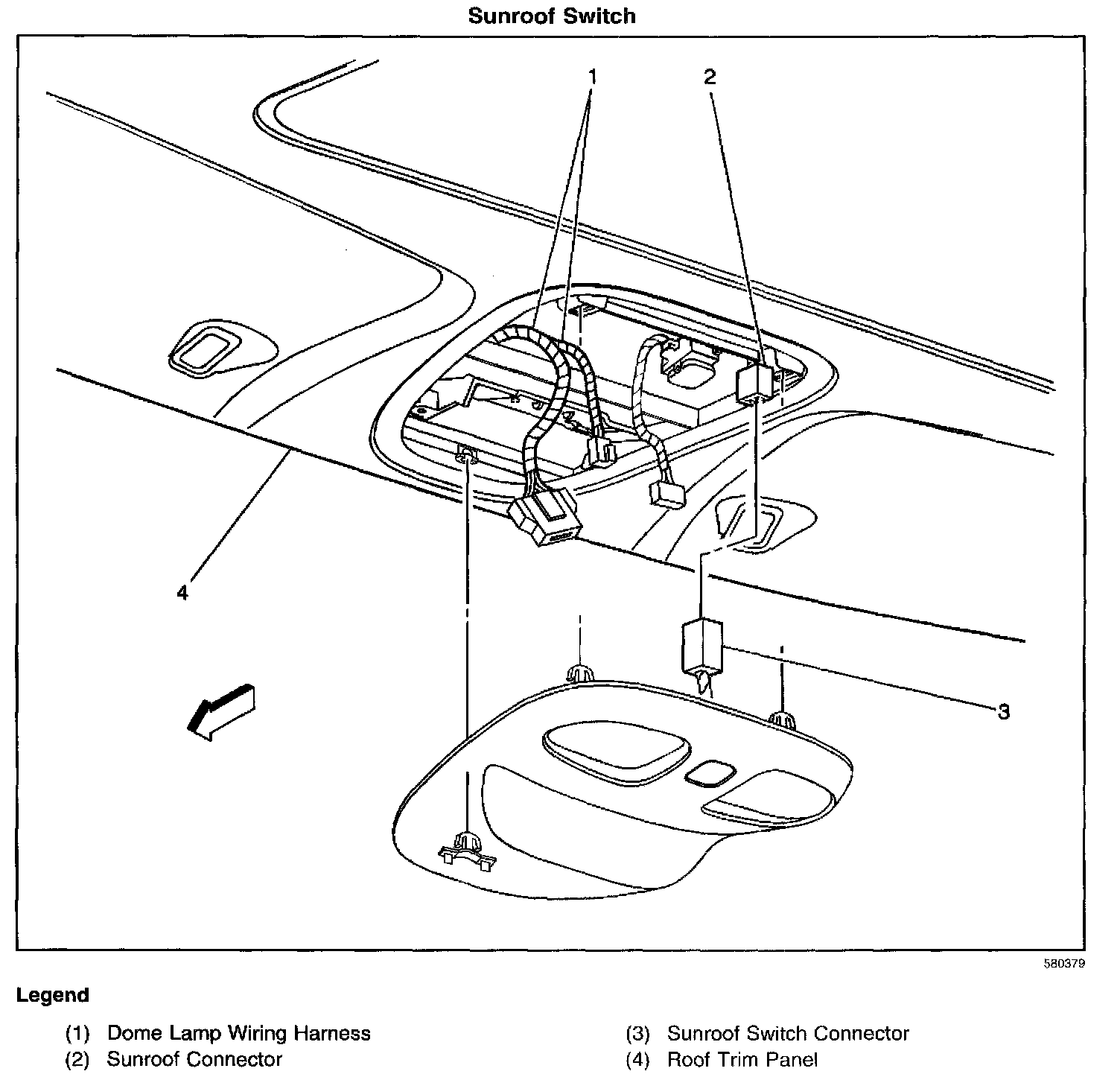 Sunroof Switch

1

2

4

3

580379

Legend

(1) Dome Lamp Wiring Harness
(2) Sunroof Connector

(3) Sunroof Switch Connector
(4) Roof Trim Panel