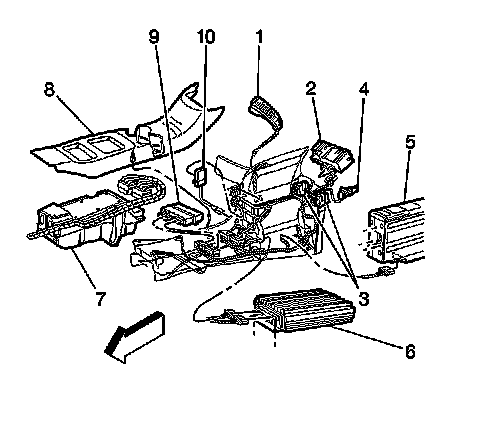 9
10
1
8
2
4
5
7
3
6