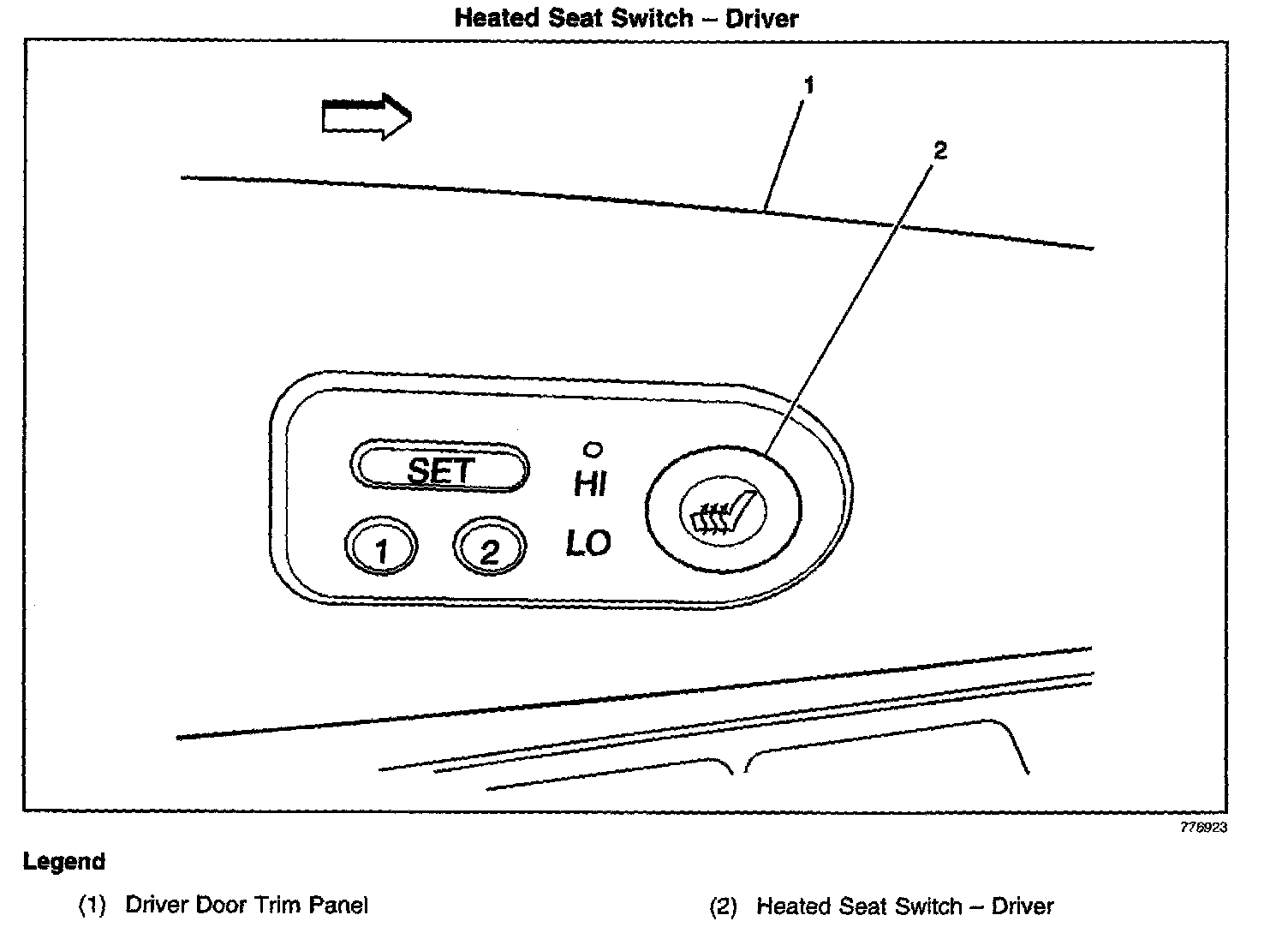 Heated Seat Switch – Driver

1

2

SET

HI

LO

1

2

776923

Legend

(1) Driver Door Trim Panel

(2) Heated Seat Switch – Driver