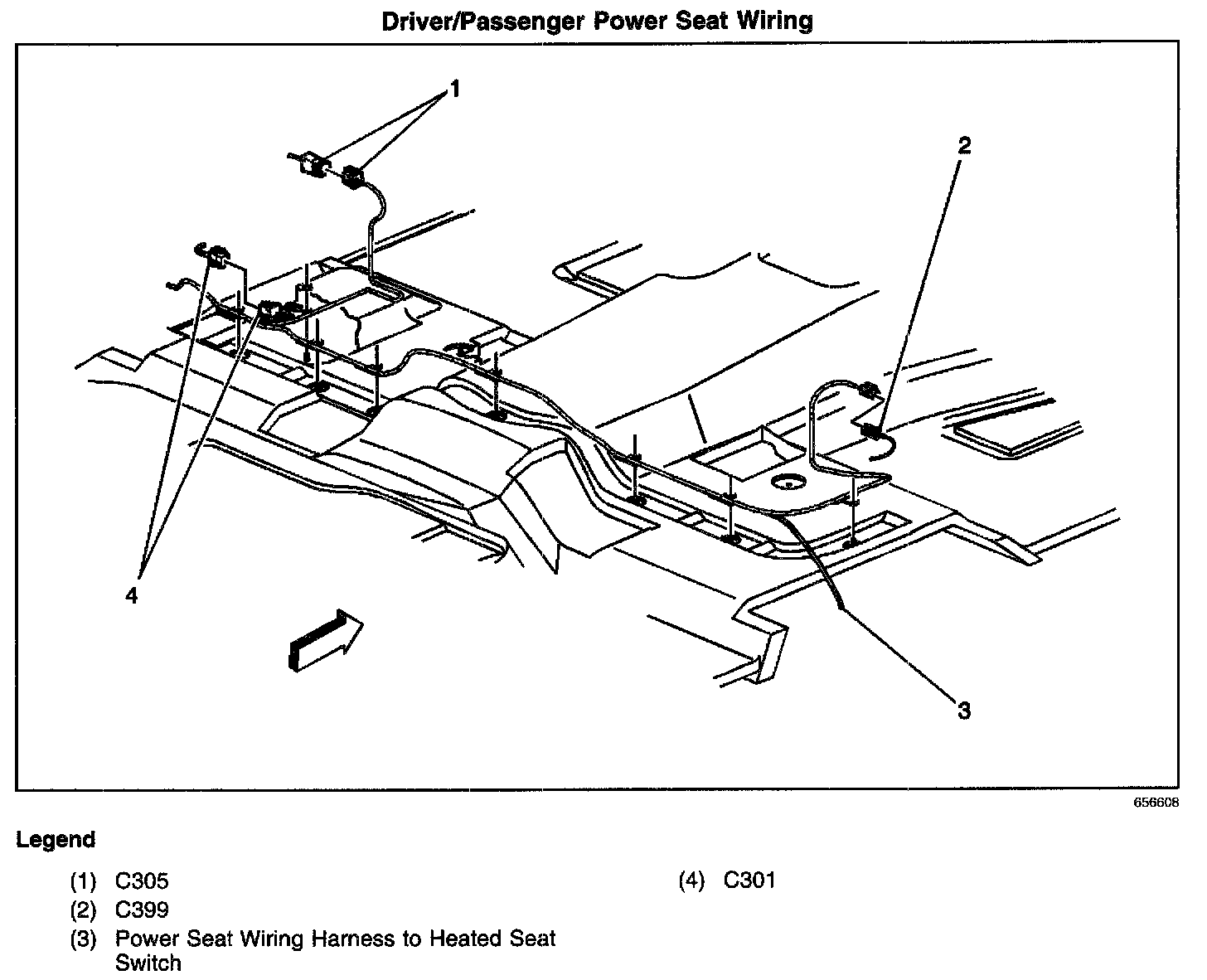 Driver/Passenger Power Seat Wiring

1

2

4

3

656608

Legend

(1) C305
(2) C399
(3) Power Seat Wiring Harness to Heated Seat Switch

(4) C301