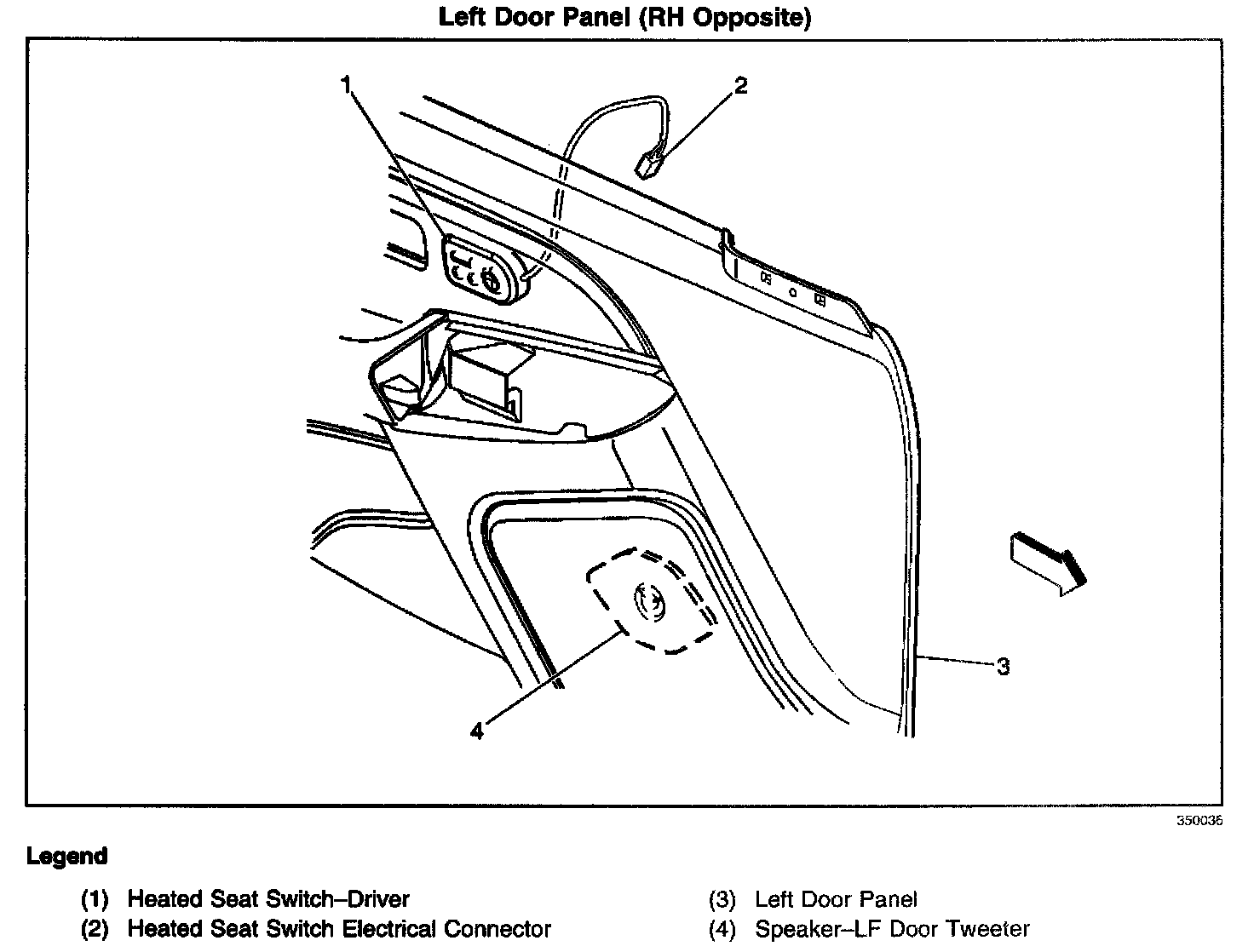 Left Door Panel (RH Opposite)

1
2
3
4

350036

Legend

(1) Heated Seat Switch–Driver
(2) Heated Seat Switch Electrical Connector

(3) Left Door Panel
(4) Speaker–LF Door Tweeter