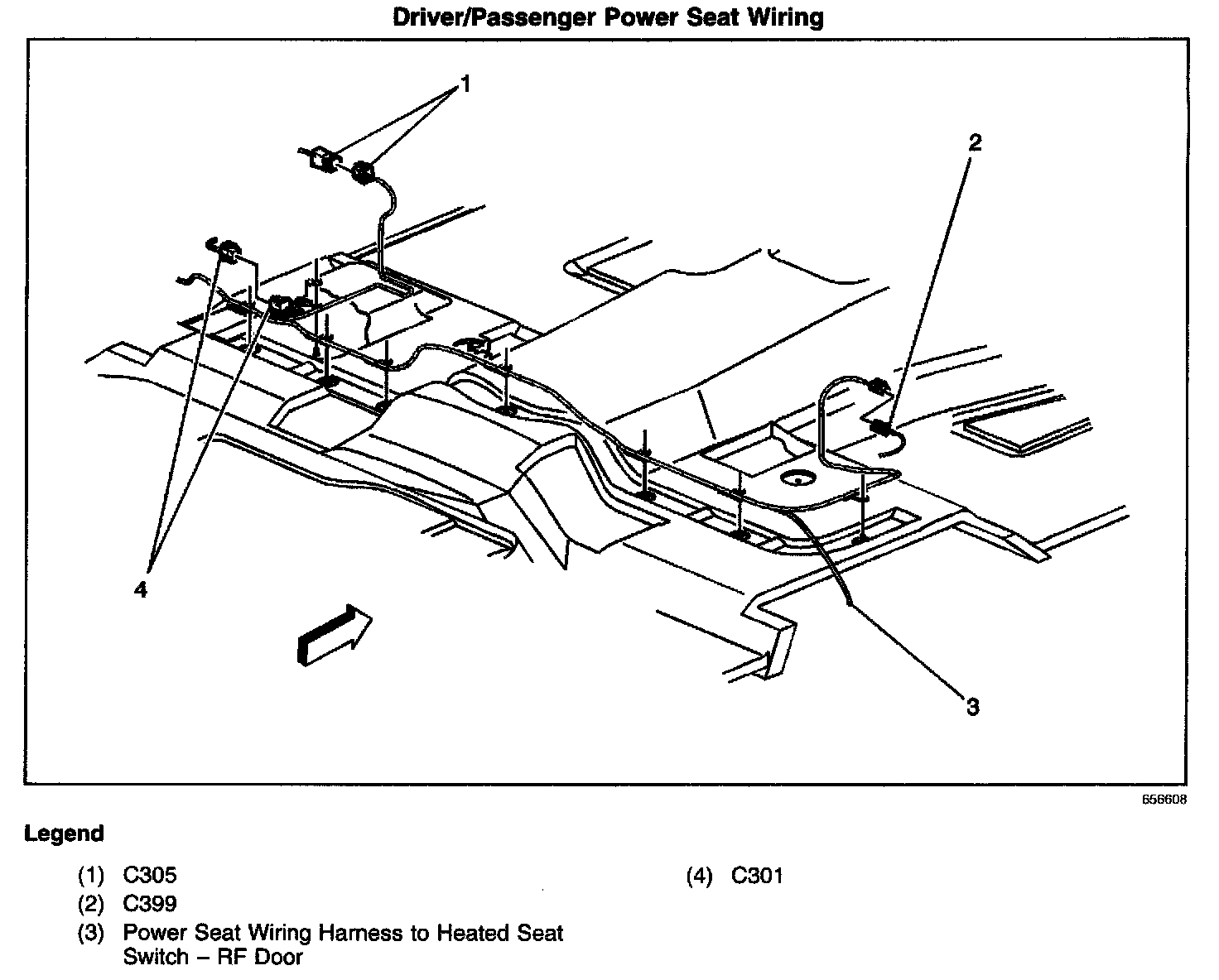 Driver/Passenger Power Seat Wiring

1

2

4

3

656608

Legend

(1) C305
(2) C399
(3) Power Seat Wiring Harness to Heated Seat Switch – RF Door

(4) C301