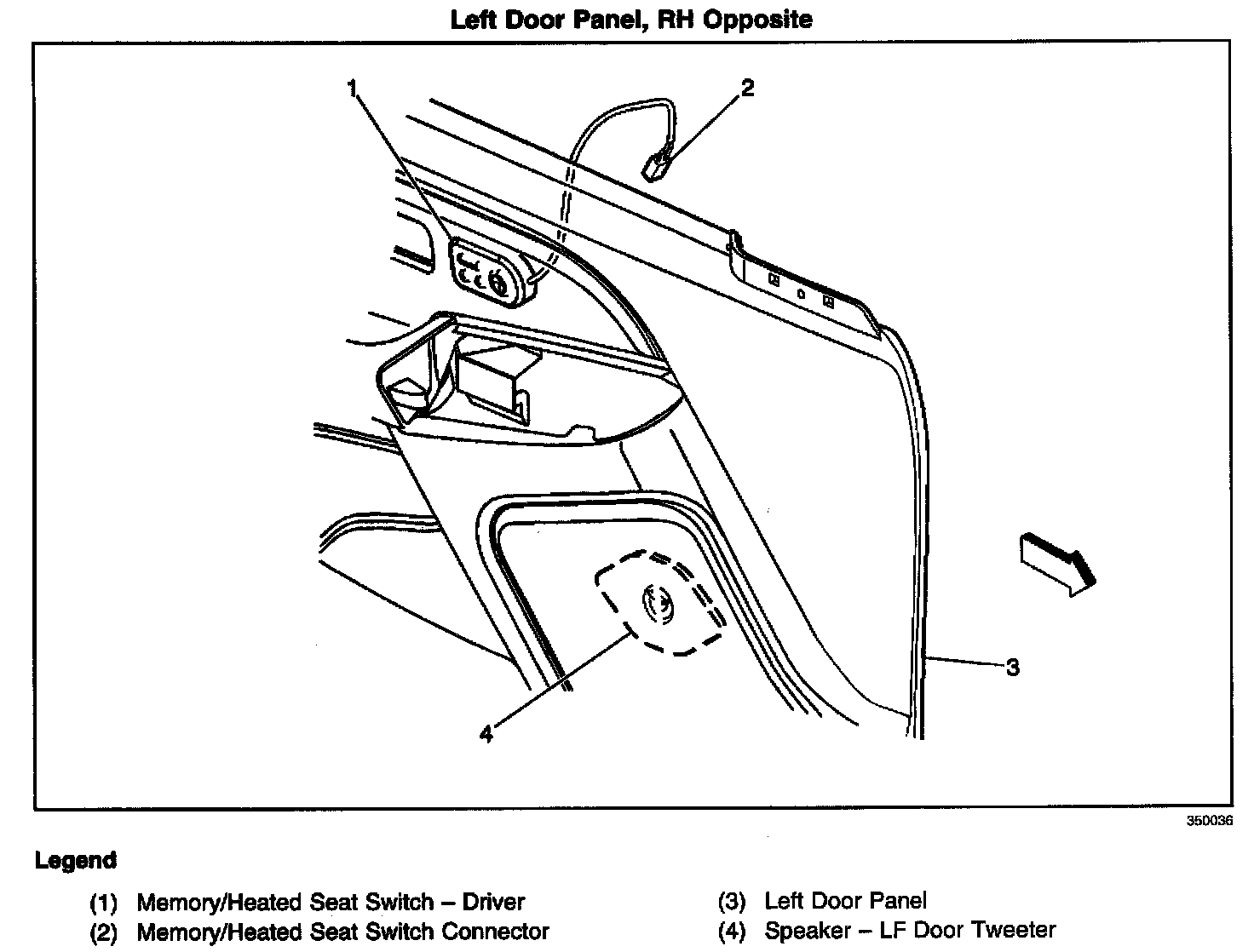 Left Door Panel, RH Opposite

1

2

3

4

350036

Legend

(1) Memory/Heated Seat Switch – Driver
(2) Memory/Heated Seat Switch Connector

(3) Left Door Panel
(4) Speaker – LF Door Tweeter