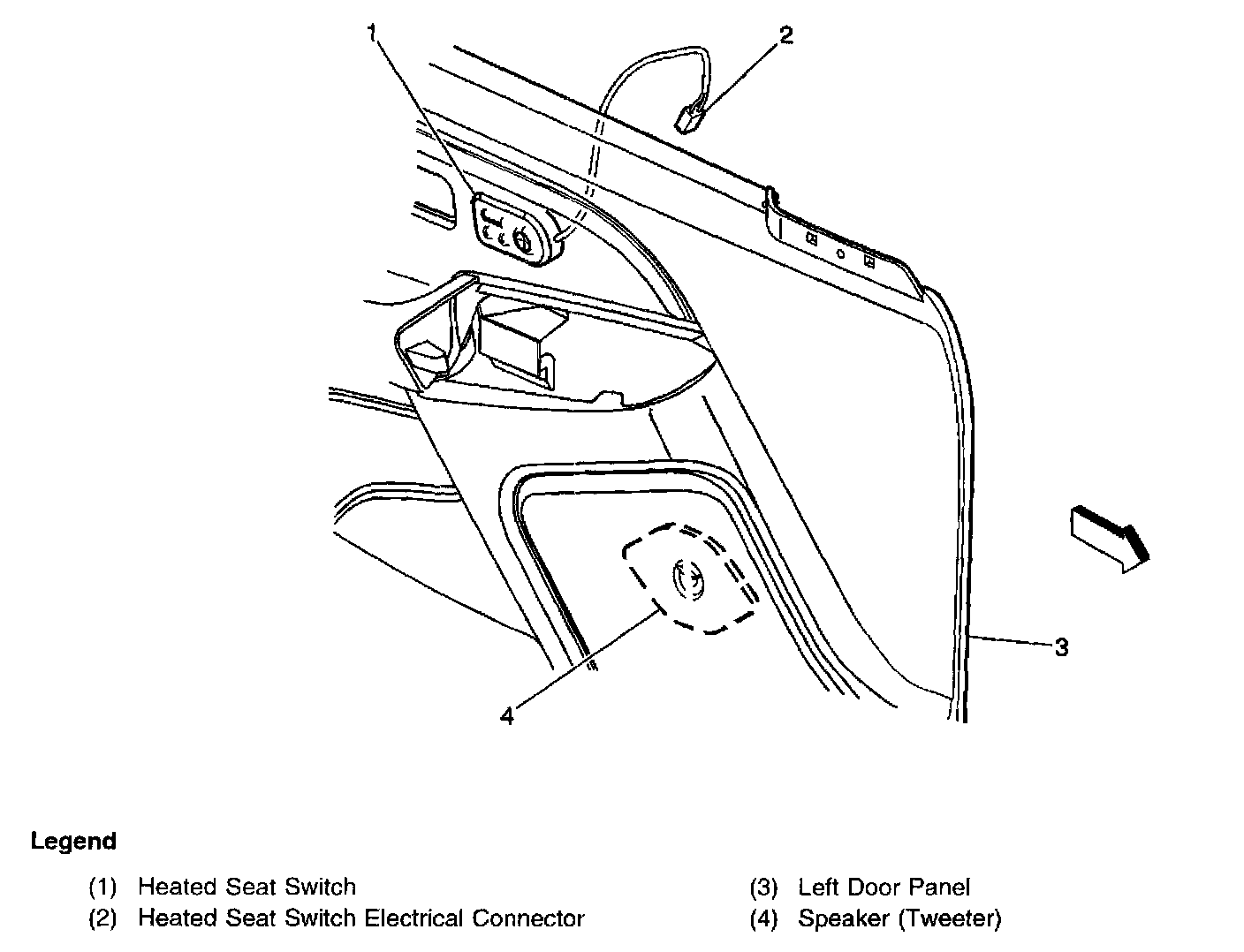 1
2
3
4

Legend

(1) Heated Seat Switch
(2) Heated Seat Switch Electrical Connector

(3) Left Door Panel
(4) Speaker (Tweeter)