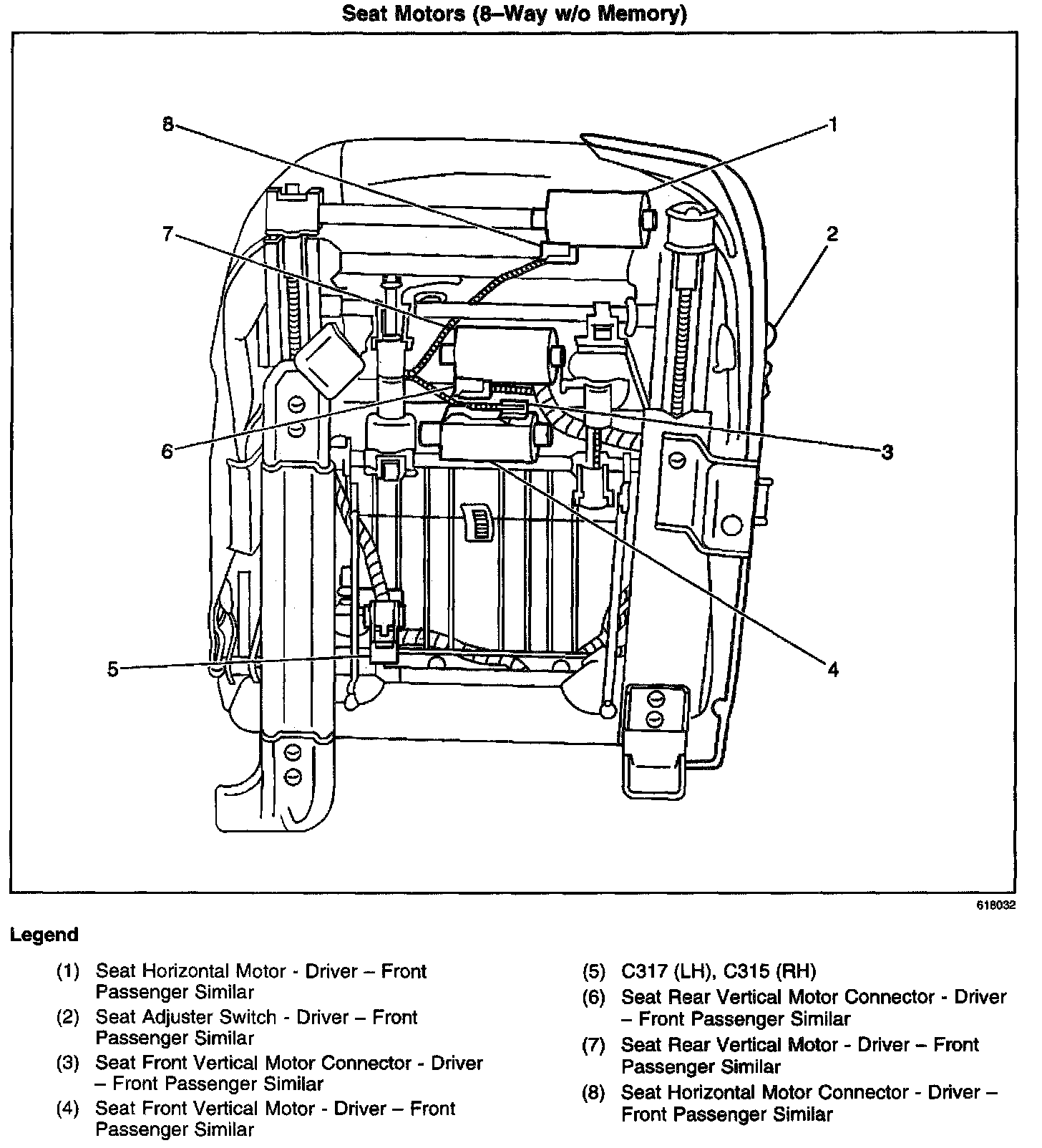 Seat Motors (8–Way w/o Memory)

8
1
7
2
6
3
5
4

618032

Legend

(1) Seat Horizontal Motor - Driver – Front Passenger Similar

(2) Seat Adjuster Switch - Driver – Front Passenger Similar

(3) Seat Front Vertical Motor Connector - Driver – Front Passenger Similar

(4) Seat Front Vertical Motor - Driver – Front Passenger Similar

(5) C317 (LH), C315 (RH)

(6) Seat Rear Vertical Motor Connector - Driver – Front Passenger Similar

(7) Seat Rear Vertical Motor - Driver – Front Passenger Similar

(8) Seat Horizontal Motor Connector - Driver – Front Passenger Similar