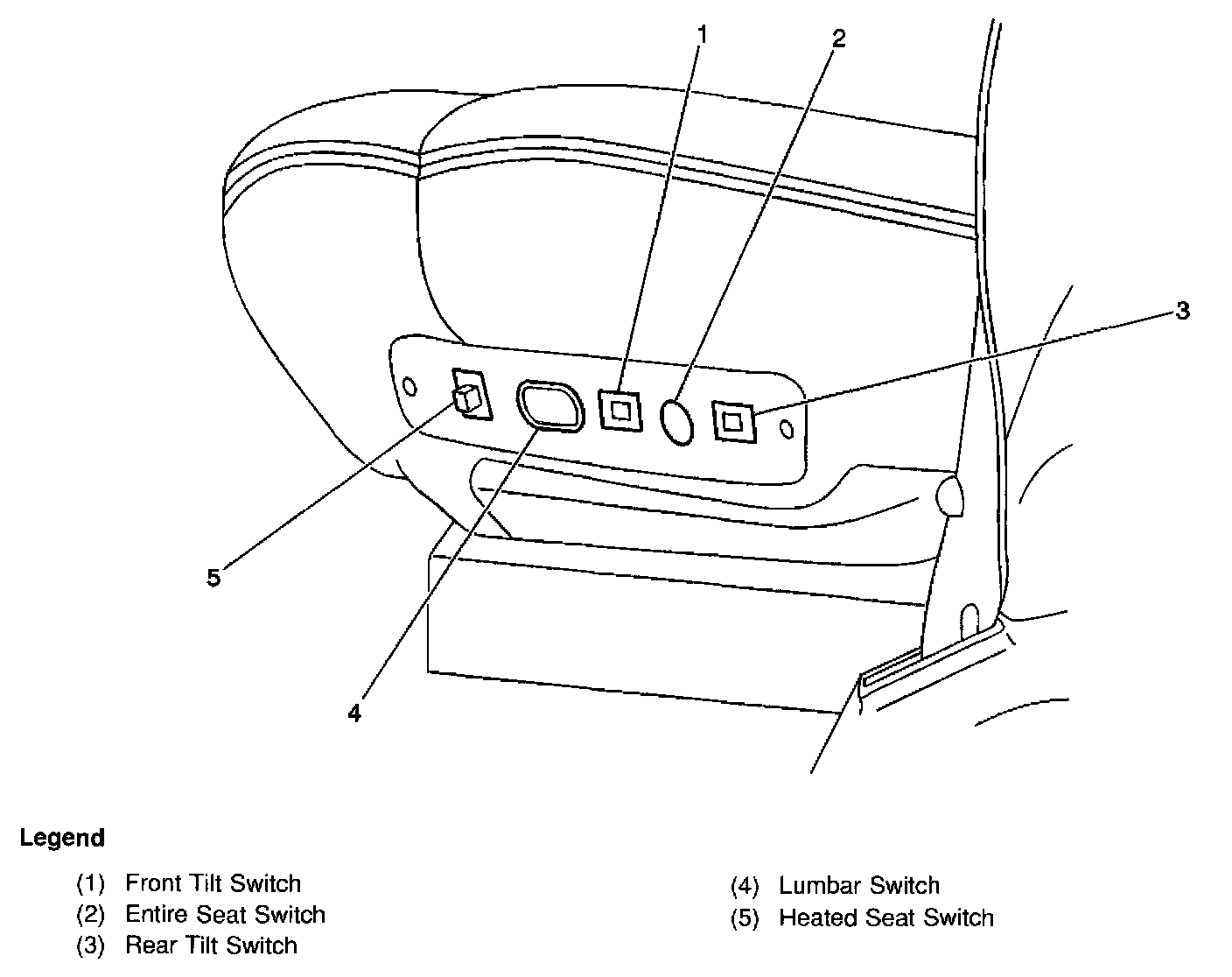 1
2
3
5
4

Legend

(1) Front Tilt Switch
(2) Entire Seat Switch
(3) Rear Tilt Switch

(4) Lumbar Switch
(5) Heated Seat Switch