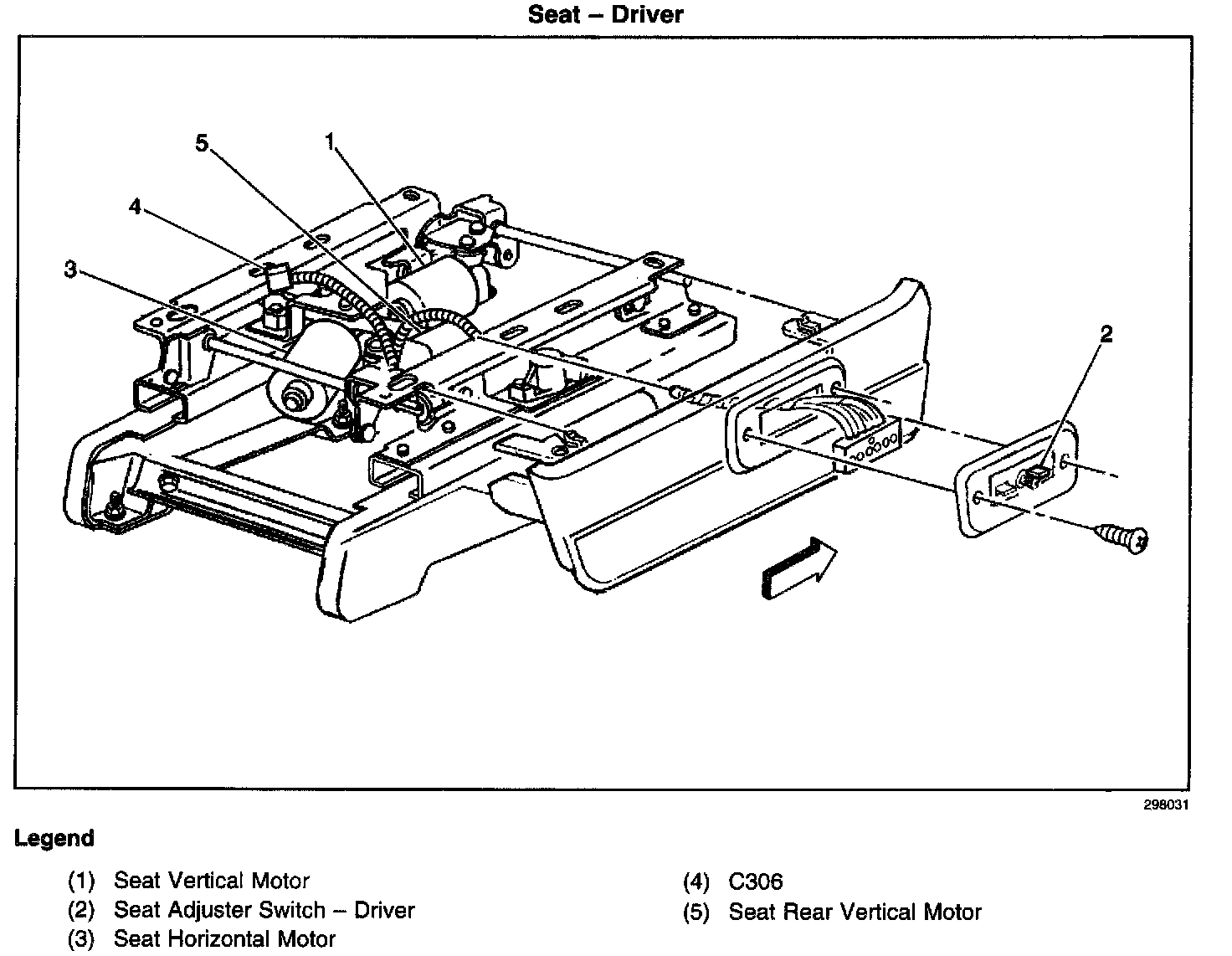 Seat – Driver

5
1
4
3
2

298031

Legend

(1) Seat Vertical Motor
(2) Seat Adjuster Switch – Driver
(3) Seat Horizontal Motor

(4) C306
(5) Seat Rear Vertical Motor