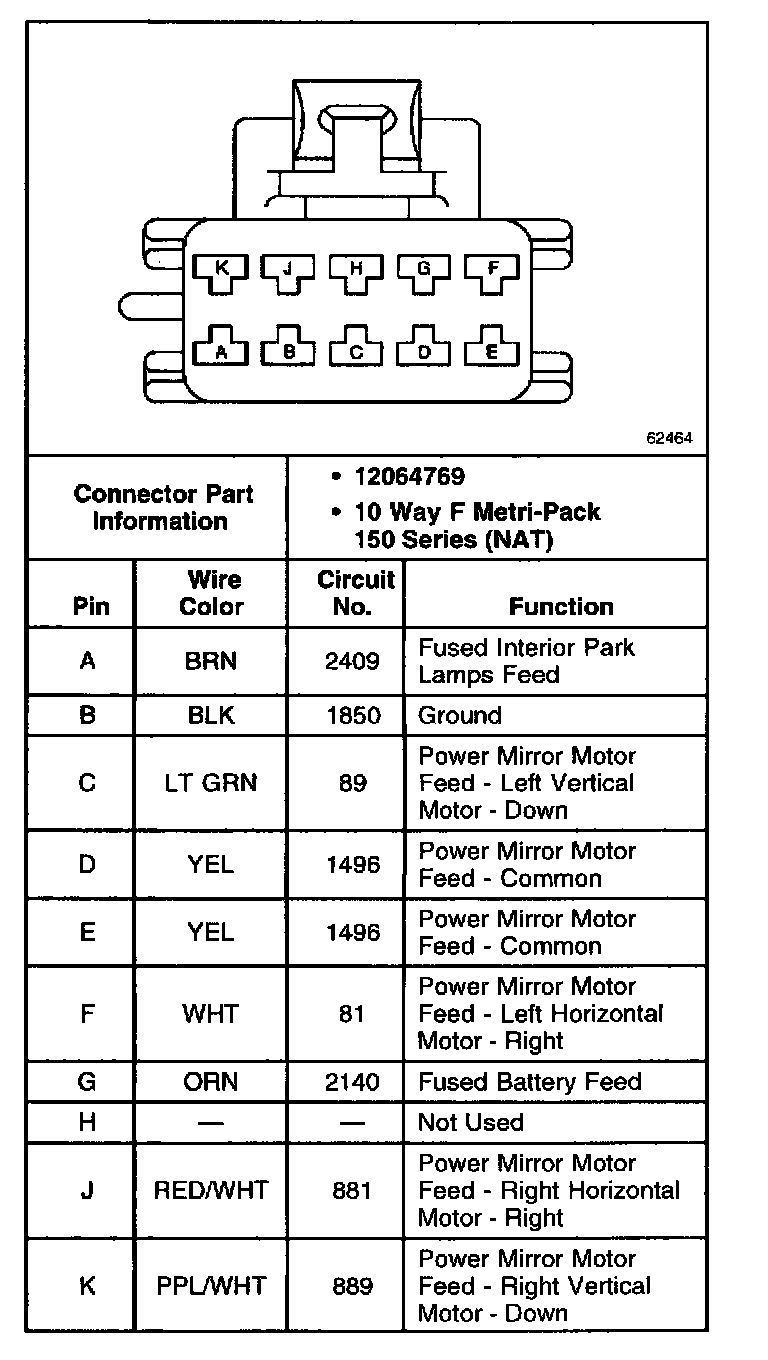 K J H G F

A B C D E

62464

| Connector Part Information | • 12064769 • 10 Way F Metri-Pack 150 Series (NAT) |
|---|---|

| Pin | Wire Color | Circuit No. | Function |
|---|---|---|---|
| A | BRN | 2409 | Fused Interior Park Lamps Feed |
| B | BLK | 1850 | Ground |
| C | LT GRN | 89 | Power Mirror Motor Feed - Left Vertical Motor - Down |
| D | YEL | 1496 | Power Mirror Motor Feed - Common |
| E | YEL | 1496 | Power Mirror Motor Feed - Common |
| F | WHT | 81 | Power Mirror Motor Feed - Left Horizontal Motor - Right |
| G | ORN | 2140 | Fused Battery Feed |
| H | — | — | Not Used |
| J | RED/WHT | 881 | Power Mirror Motor Feed - Right Horizontal Motor - Right |
| K | PPL/WHT | 889 | Power Mirror Motor Feed - Right Vertical Motor - Down |