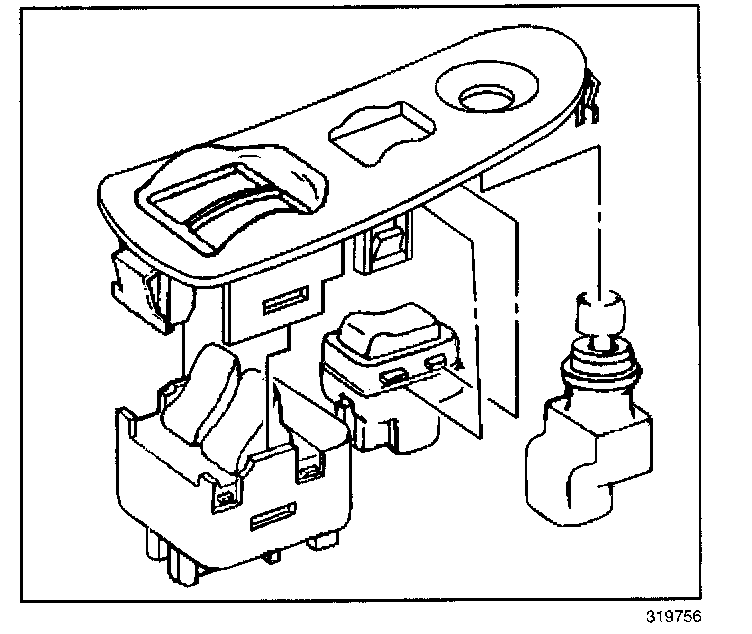 319756