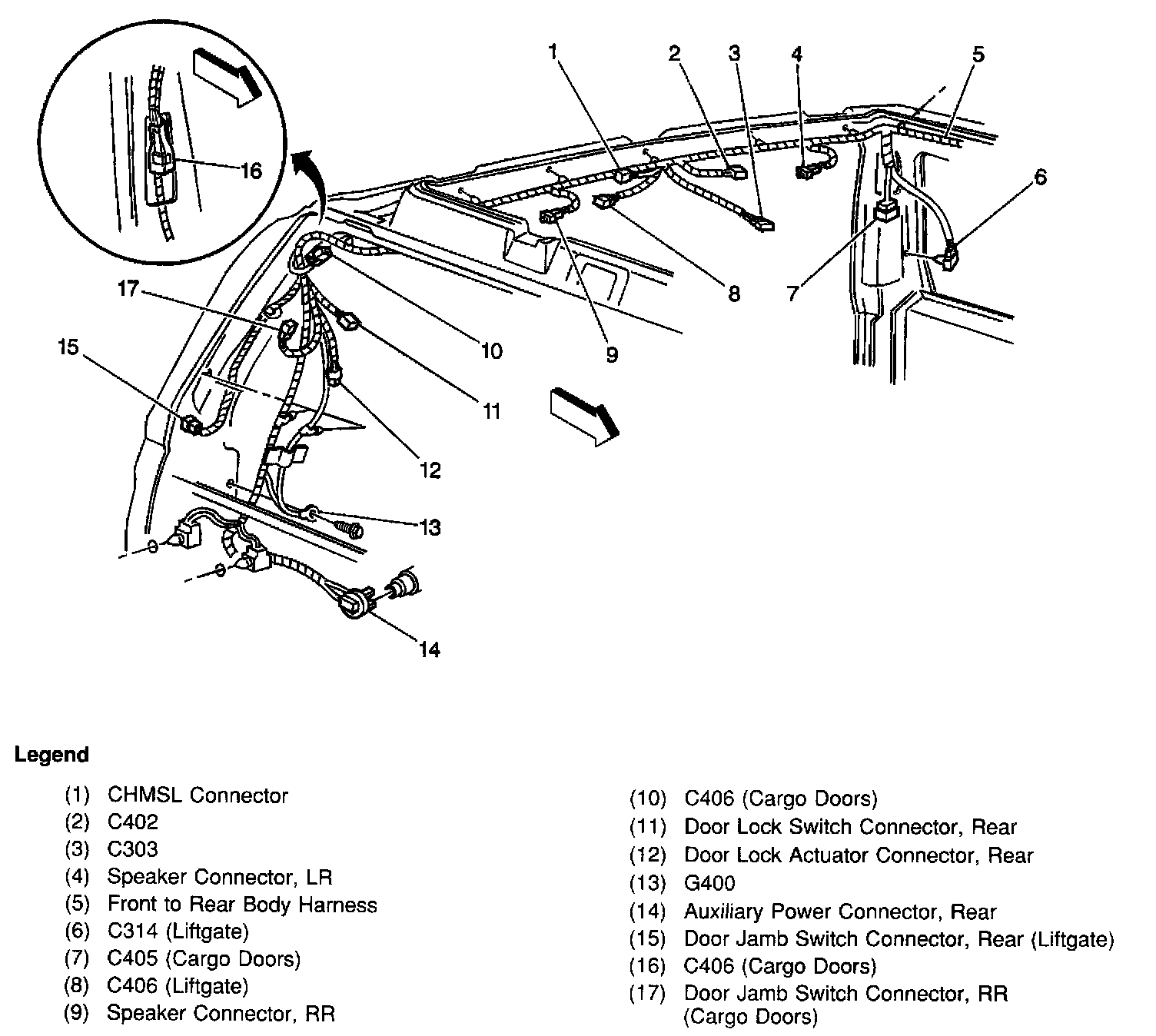 16

1 2 3 4 5

6

7

8

9

10

11

12

13

14

15

17

Legend

(1) CHMSL Connector
(2) C402
(3) C303
(4) Speaker Connector, LR
(5) Front to Rear Body Harness
(6) C314 (Liftgate)
(7) C405 (Cargo Doors)
(8) C406 (Liftgate)
(9) Speaker Connector, RR

(10) C406 (Cargo Doors)
(11) Door Lock Switch Connector, Rear
(12) Door Lock Actuator Connector, Rear
(13) G400
(14) Auxiliary Power Connector, Rear
(15) Door Jamb Switch Connector, Rear (Liftgate)
(16) C406 (Cargo Doors)
(17) Door Jamb Switch Connector, RR (Cargo Doors)