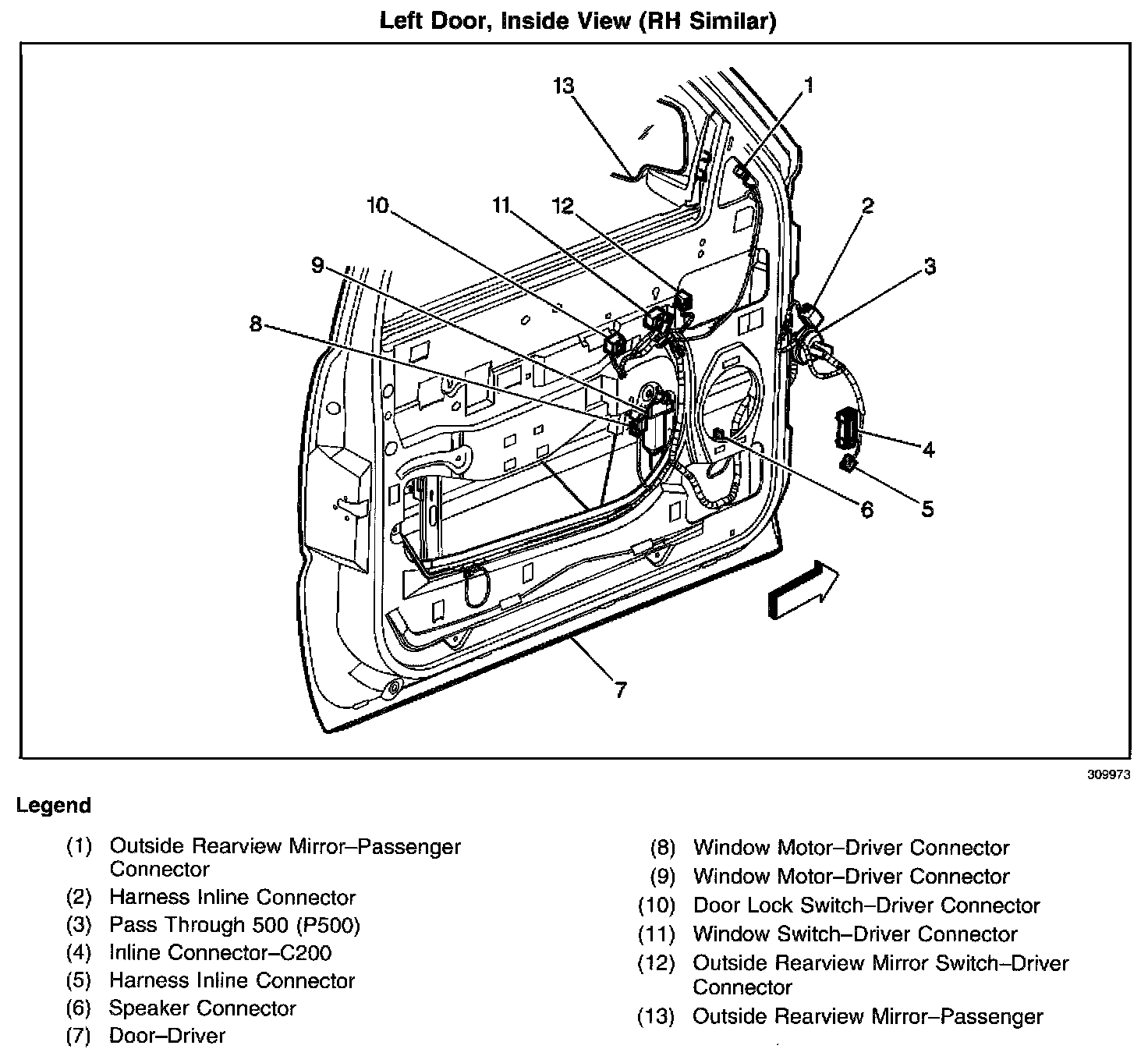 Left Door, Inside View (RH Similar)

13
1
10
11
12
2
9
3
8
4
6
5
7

309973

Legend

(1) Outside Rearview Mirror–Passenger Connector
(2) Harness Inline Connector
(3) Pass Through 500 (P500)
(4) Inline Connector–C200
(5) Harness Inline Connector
(6) Speaker Connector
(7) Door–Driver

(8) Window Motor–Driver Connector
(9) Window Motor–Driver Connector
(10) Door Lock Switch–Driver Connector
(11) Window Switch–Driver Connector
(12) Outside Rearview Mirror Switch–Driver Connector
(13) Outside Rearview Mirror–Passenger