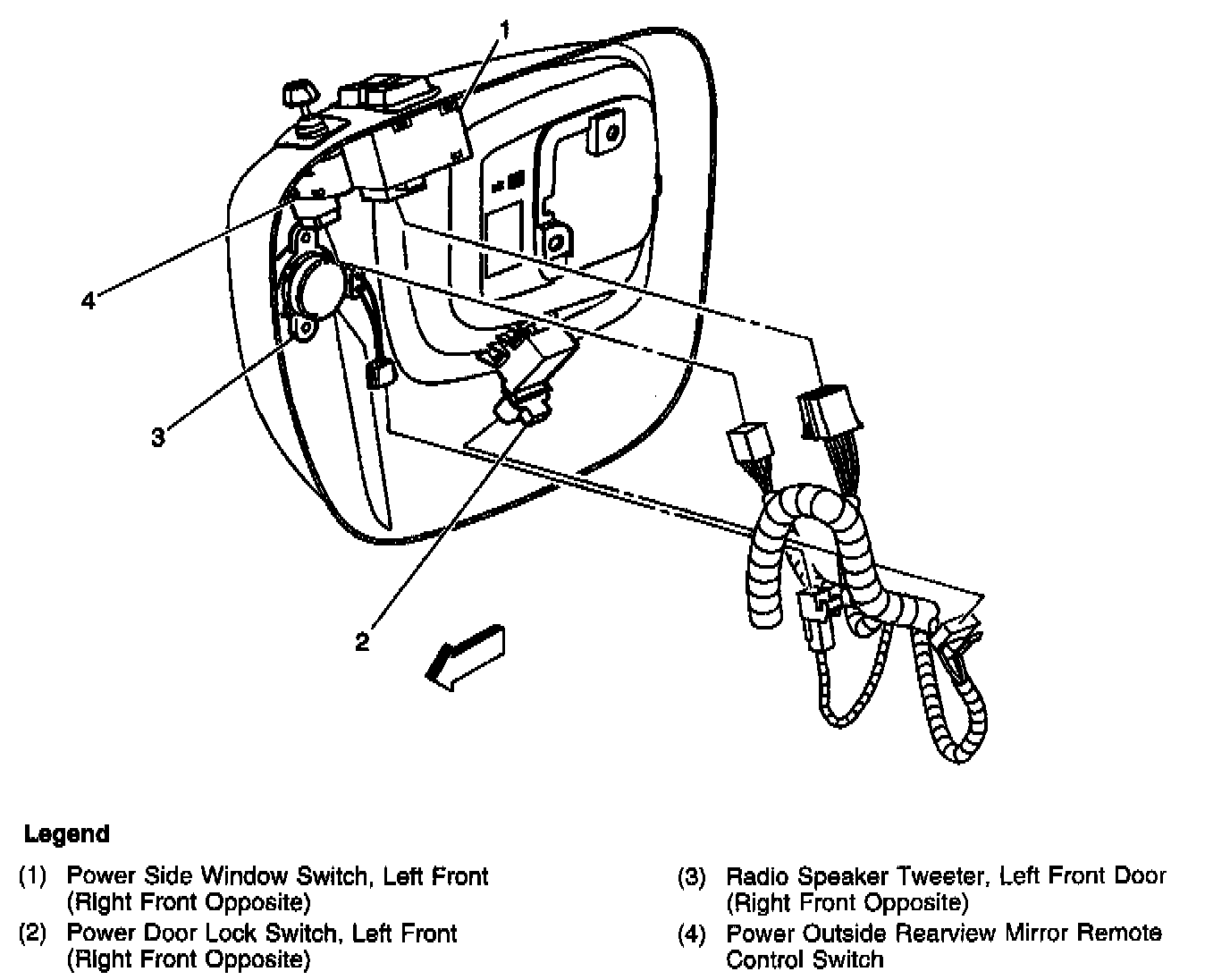 1

4

3

2

Legend

(1) Power Side Window Switch, Left Front (Right Front Opposite)

(2) Power Door Lock Switch, Left Front (Right Front Opposite)

(3) Radio Speaker Tweeter, Left Front Door (Right Front Opposite)

(4) Power Outside Rearview Mirror Remote Control Switch