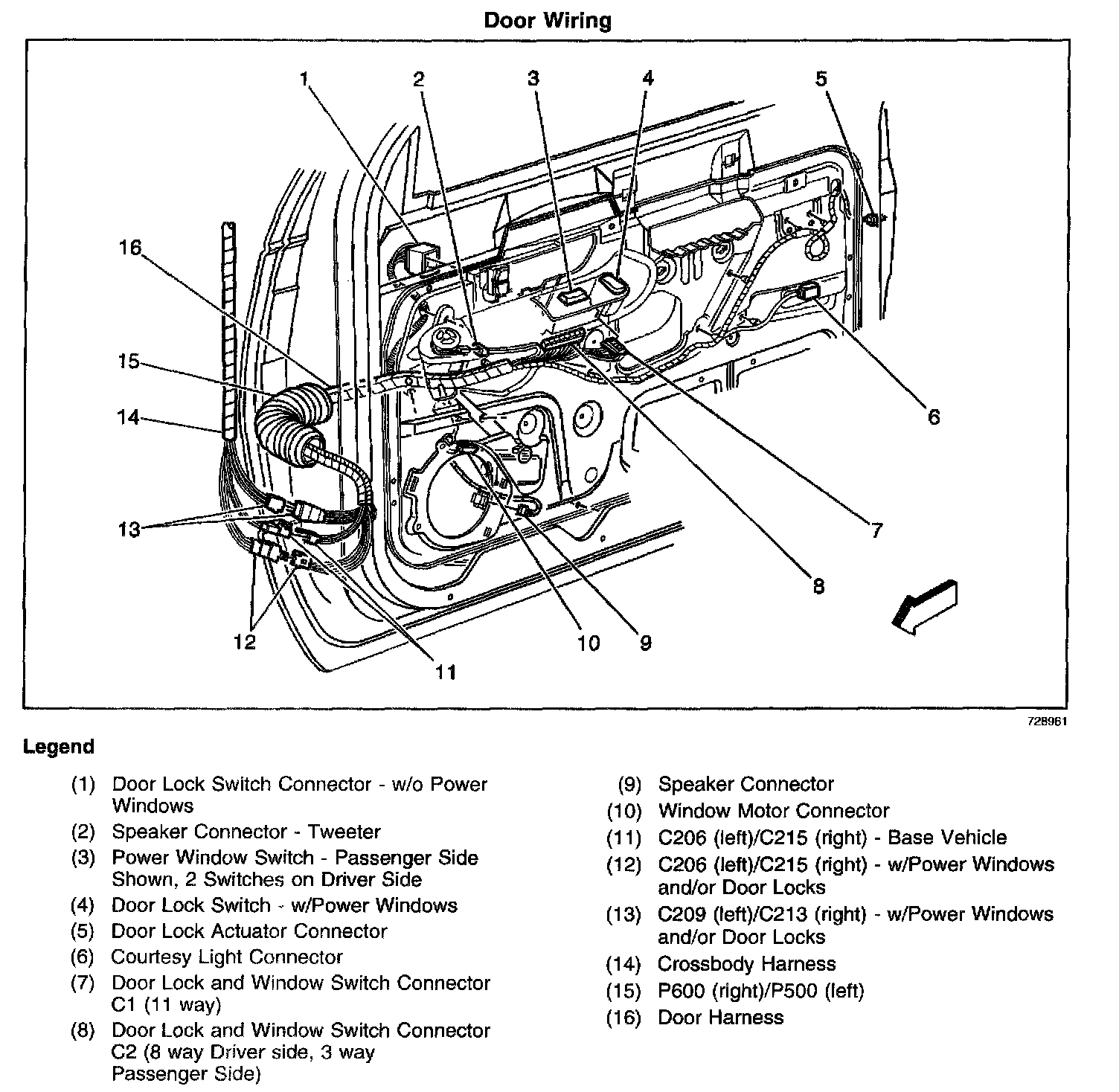 Door Wiring

1
2
3
4
5
16
15
14
13
12
11
10
9
8
7
6

728961

Legend

(1) Door Lock Switch Connector - w/o Power Windows
(2) Speaker Connector - Tweeter
(3) Power Window Switch - Passenger Side Shown, 2 Switches on Driver Side
(4) Door Lock Switch - w/Power Windows
(5) Door Lock Actuator Connector
(6) Courtesy Light Connector
(7) Door Lock and Window Switch Connector C1 (11 way)
(8) Door Lock and Window Switch Connector C2 (8 way Driver side, 3 way Passenger Side)

(9) Speaker Connector
(10) Window Motor Connector
(11) C206 (left)/C215 (right) - Base Vehicle
(12) C206 (left)/C215 (right) - w/Power Windows and/or Door Locks
(13) C209 (left)/C213 (right) - w/Power Windows and/or Door Locks
(14) Crossbody Harness
(15) P600 (right)/P500 (left)
(16) Door Harness