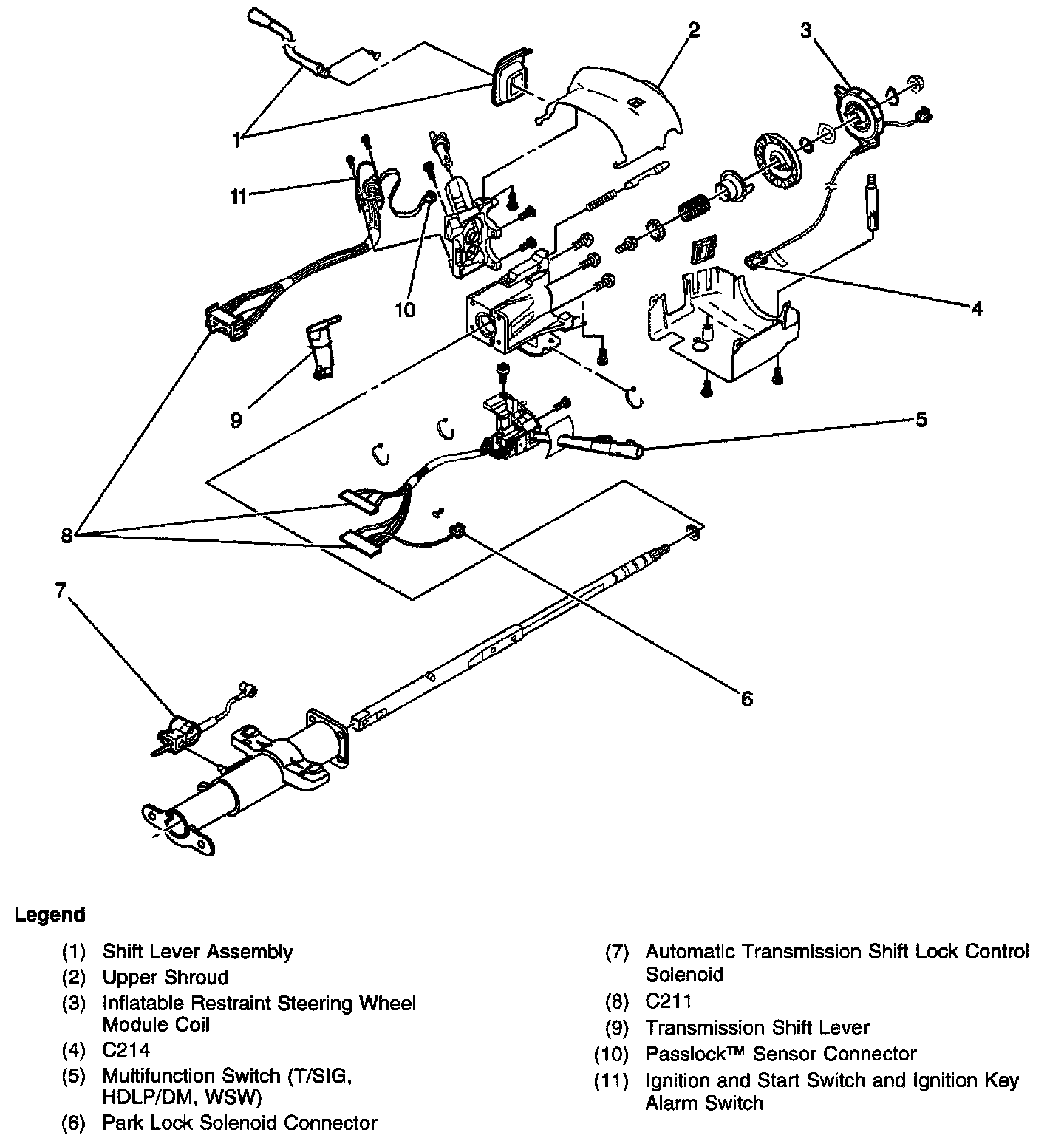 2
3
1
11
10
4
9
5
8
7
6

Legend

(1) Shift Lever Assembly
(2) Upper Shroud
(3) Inflatable Restraint Steering Wheel Module Coil
(4) C214
(5) Multifunction Switch (T/SIG, HDLP/DM, WSW)
(6) Park Lock Solenoid Connector

(7) Automatic Transmission Shift Lock Control Solenoid
(8) C211
(9) Transmission Shift Lever
(10) Passlock™ Sensor Connector
(11) Ignition and Start Switch and Ignition Key Alarm Switch