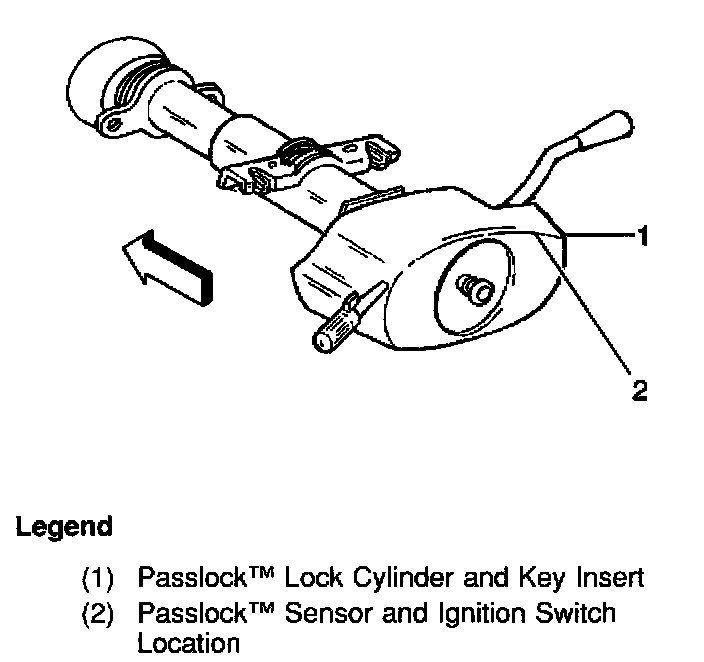 1

2

Legend

(1) Passlock™ Lock Cylinder and Key Insert
(2) Passlock™ Sensor and Ignition Switch Location