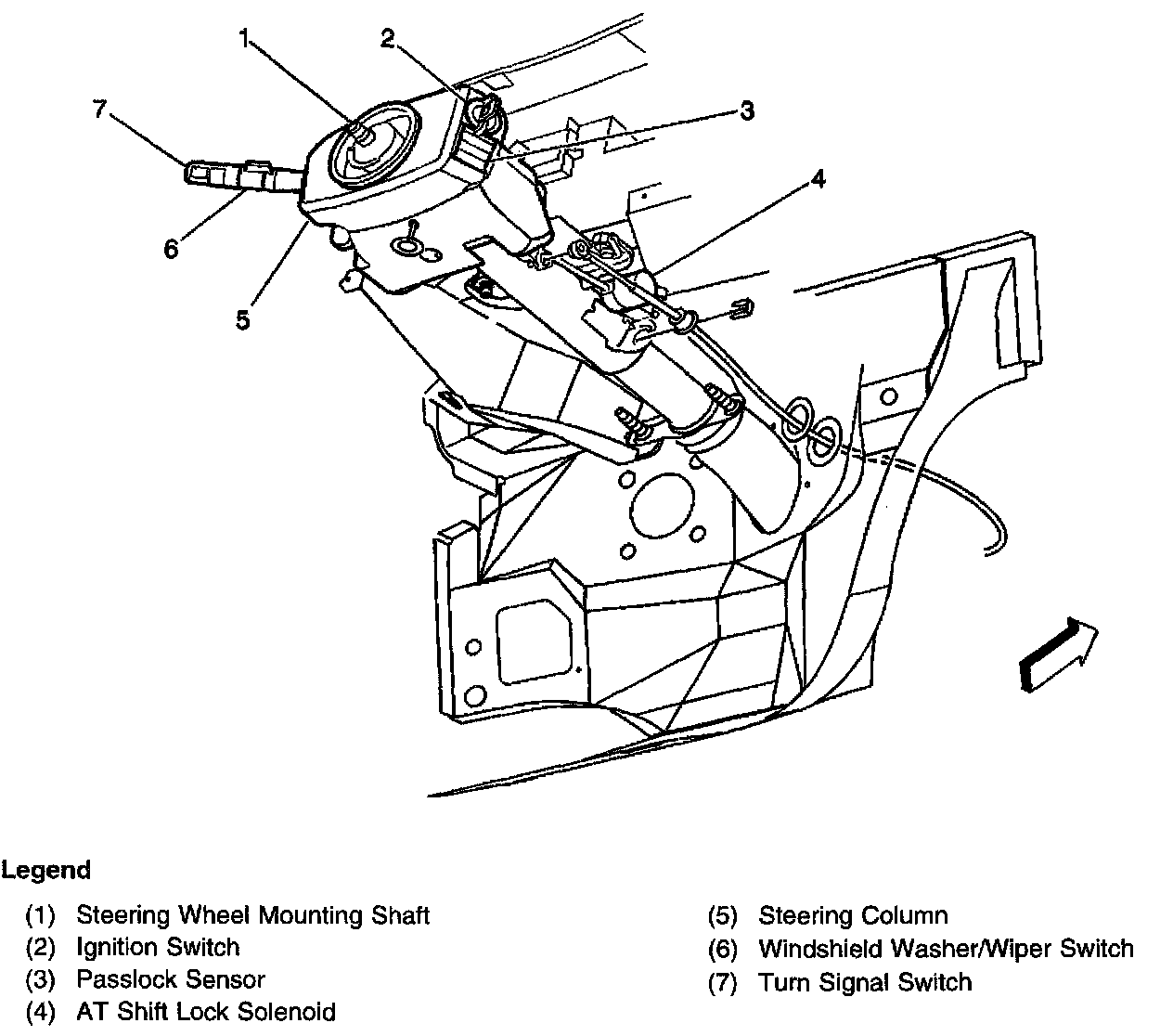 1
2
7
3
4
6
5

Legend

(1) Steering Wheel Mounting Shaft
(2) Ignition Switch
(3) Passlock Sensor
(4) AT Shift Lock Solenoid

(5) Steering Column
(6) Windshield Washer/Wiper Switch
(7) Turn Signal Switch