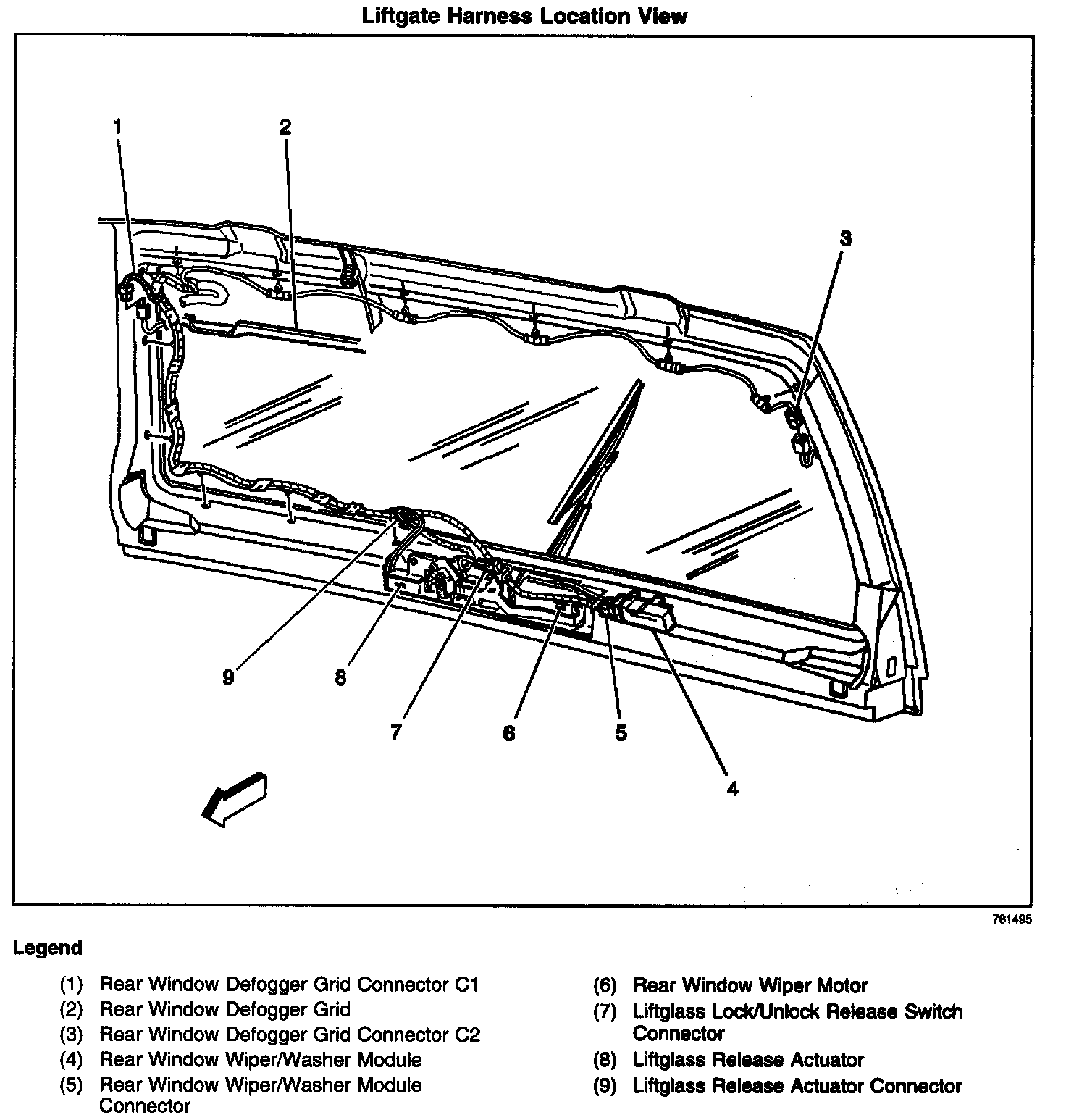 Liftgate Harness Location View

1
2
3
9
8
7
6
5
4

781495

Legend

(1) Rear Window Defogger Grid Connector C1
(2) Rear Window Defogger Grid
(3) Rear Window Defogger Grid Connector C2
(4) Rear Window Wiper/Washer Module
(5) Rear Window Wiper/Washer Module Connector

(6) Rear Window Wiper Motor
(7) Liftglass Lock/Unlock Release Switch Connector
(8) Liftglass Release Actuator
(9) Liftglass Release Actuator Connector