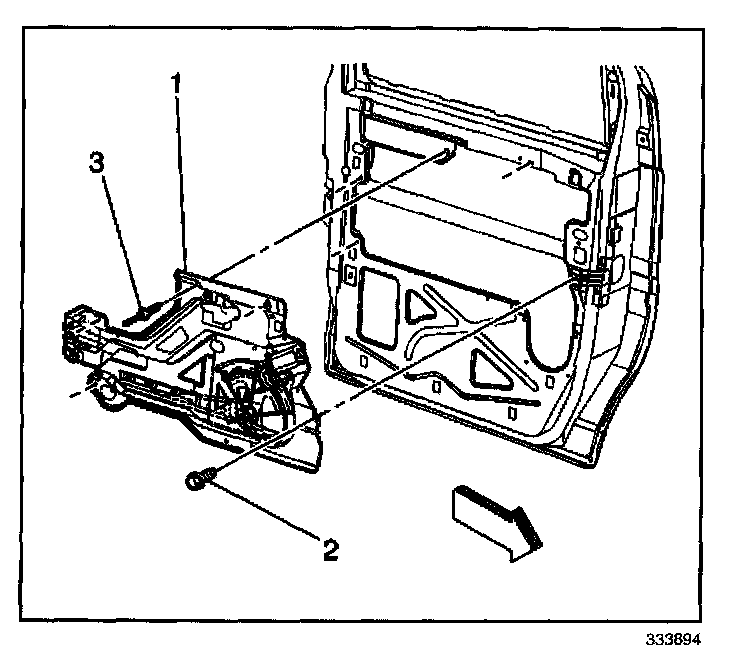 1
3
2
333894