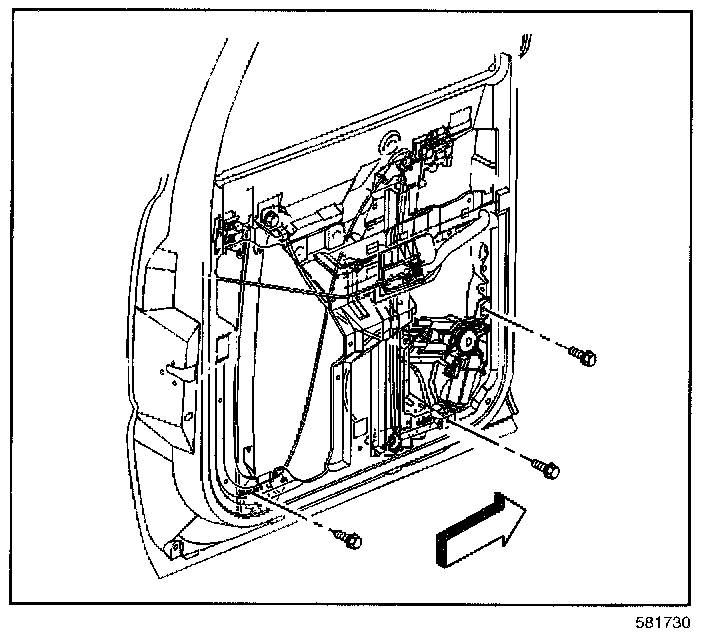 581730