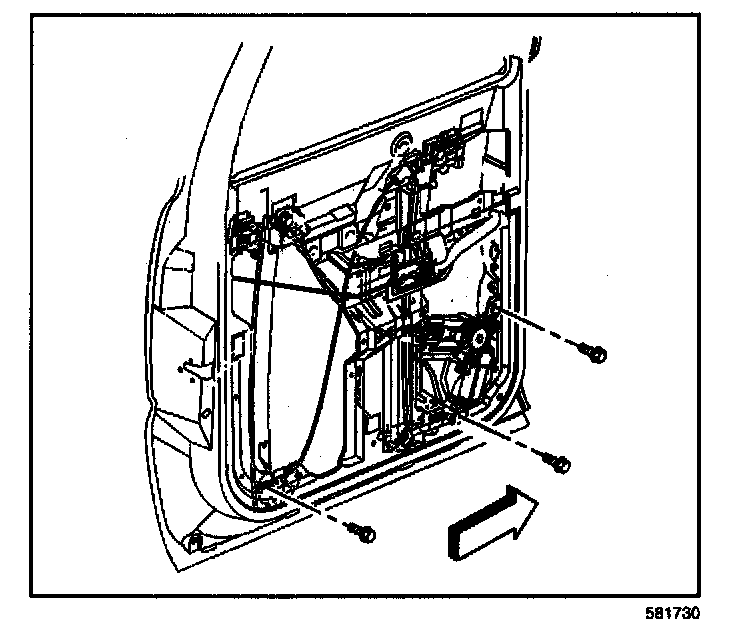 581730