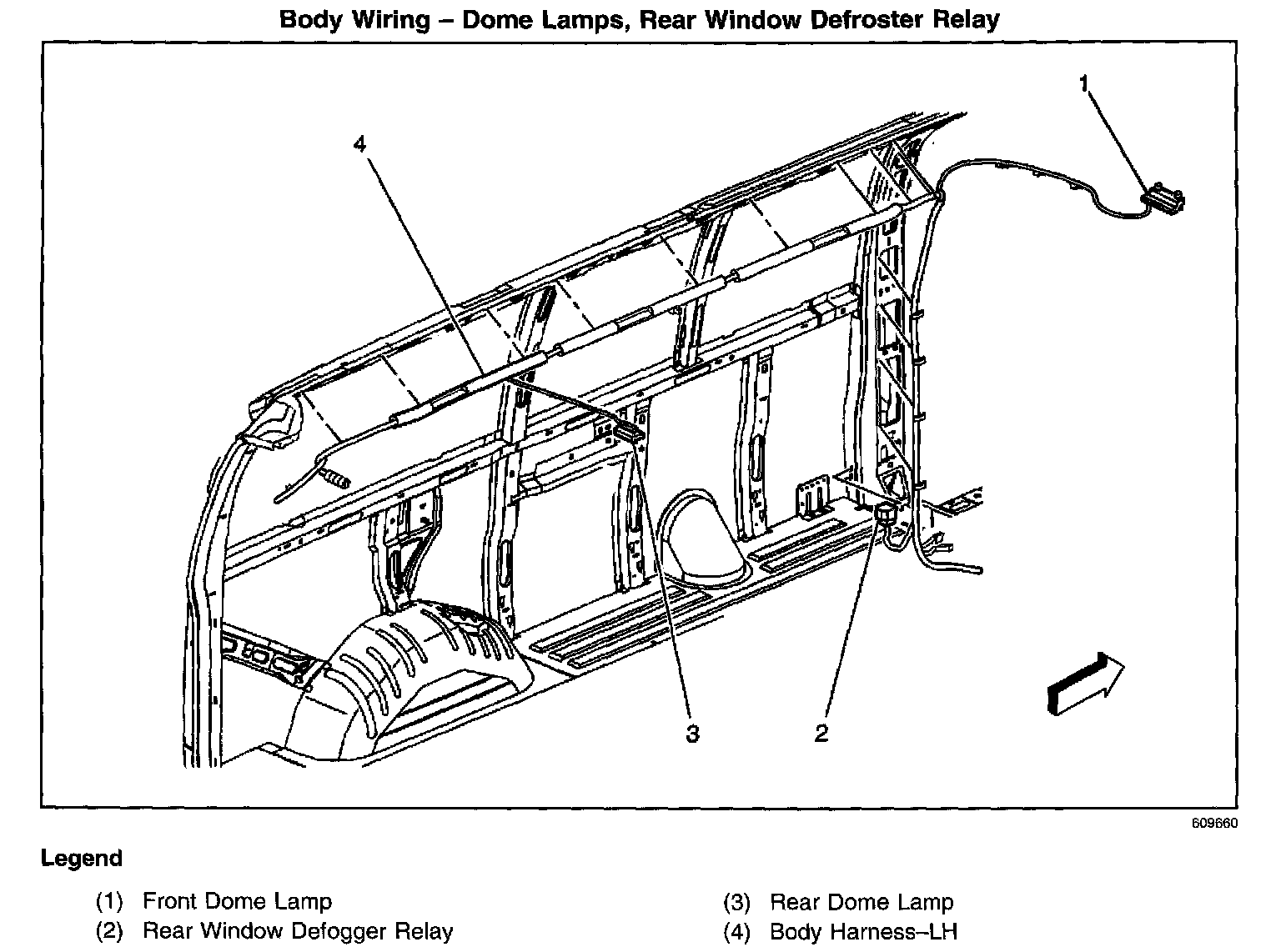 Body Wiring – Dome Lamps, Rear Window Defroster Relay

1

4

3

2

609660

Legend

(1) Front Dome Lamp
(2) Rear Window Defogger Relay

(3) Rear Dome Lamp
(4) Body Harness–LH