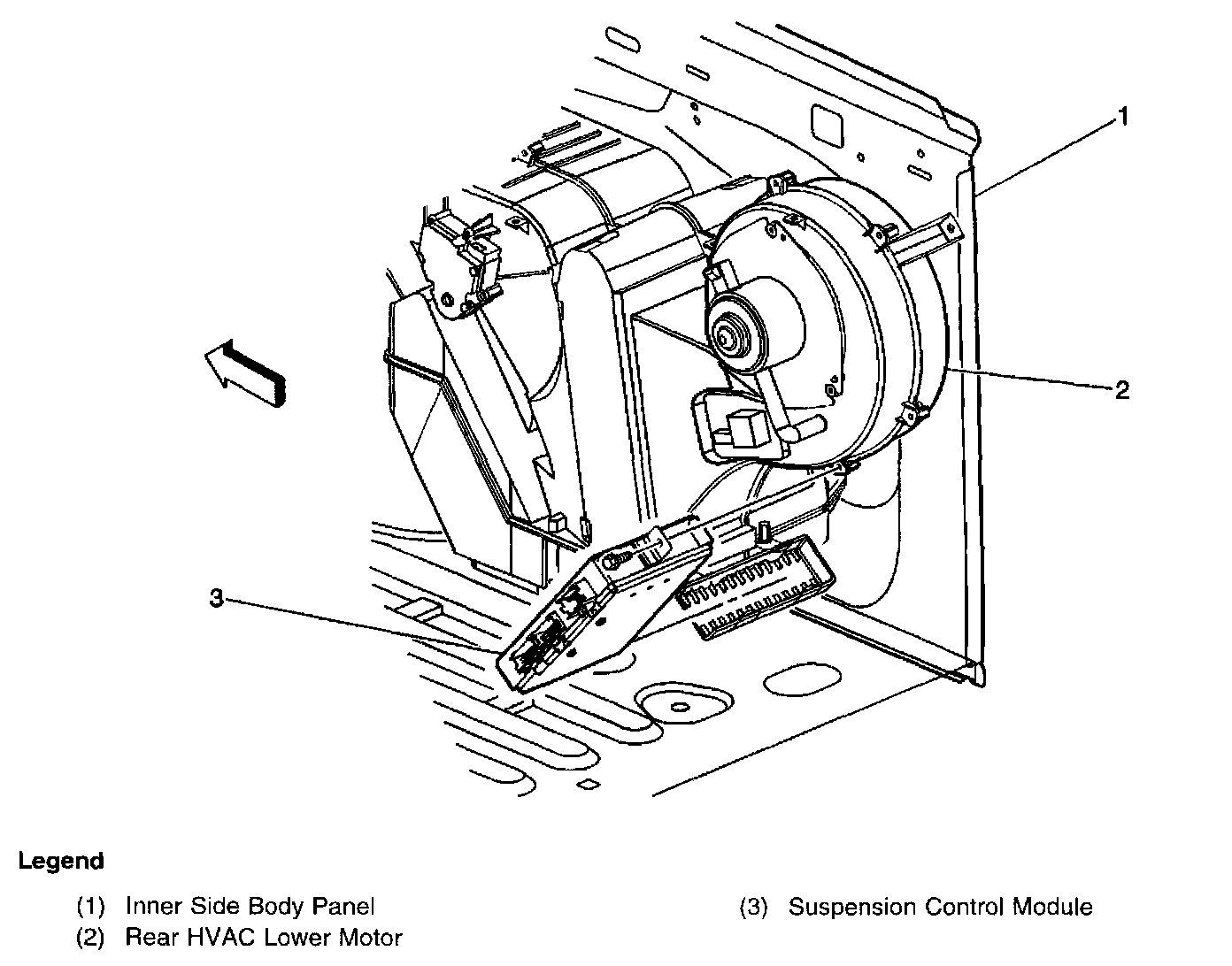 1

2

3

Legend

(1) Inner Side Body Panel
(2) Rear HVAC Lower Motor

(3) Suspension Control Module