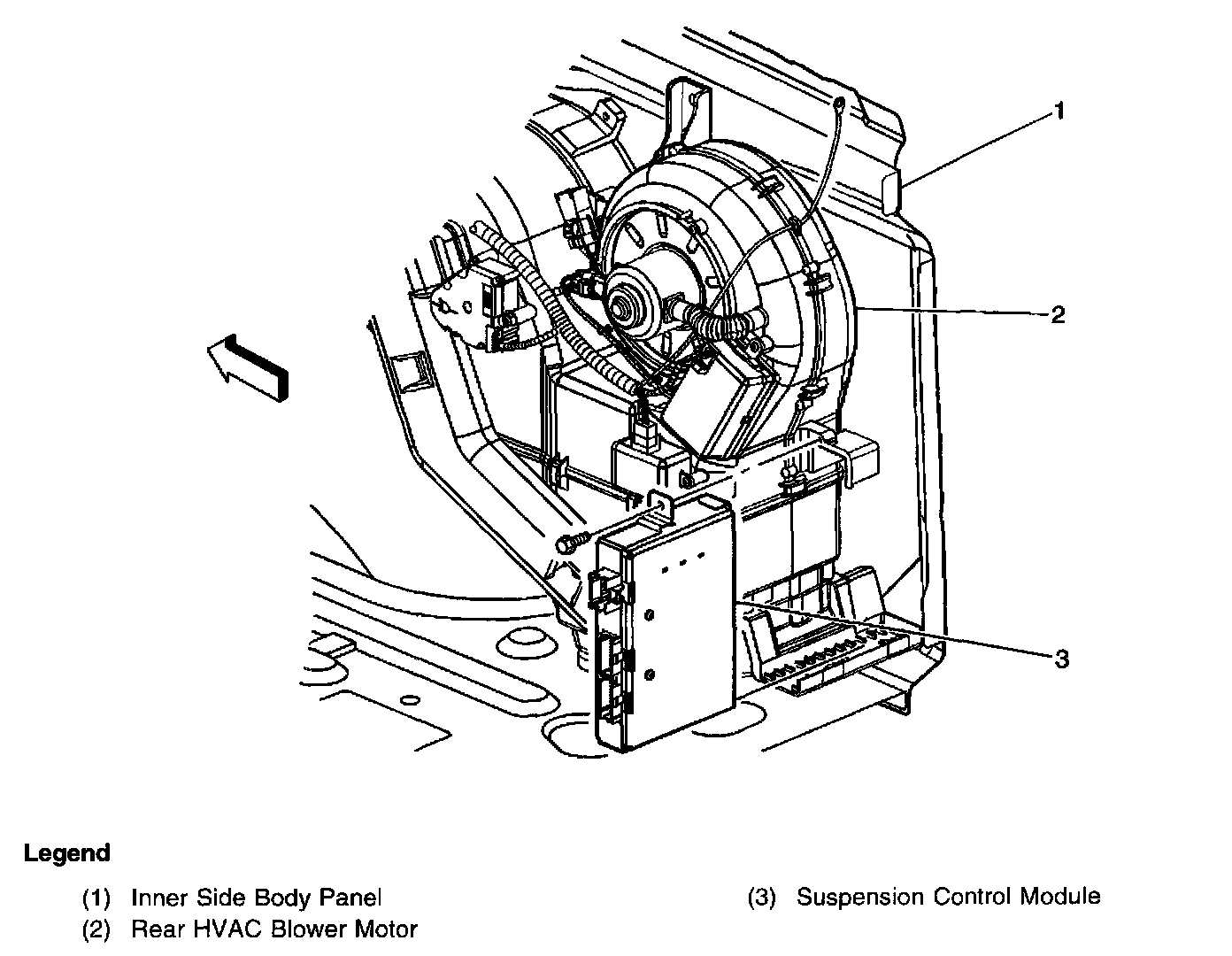 1
2
3

Legend

(1) Inner Side Body Panel
(2) Rear HVAC Blower Motor

(3) Suspension Control Module