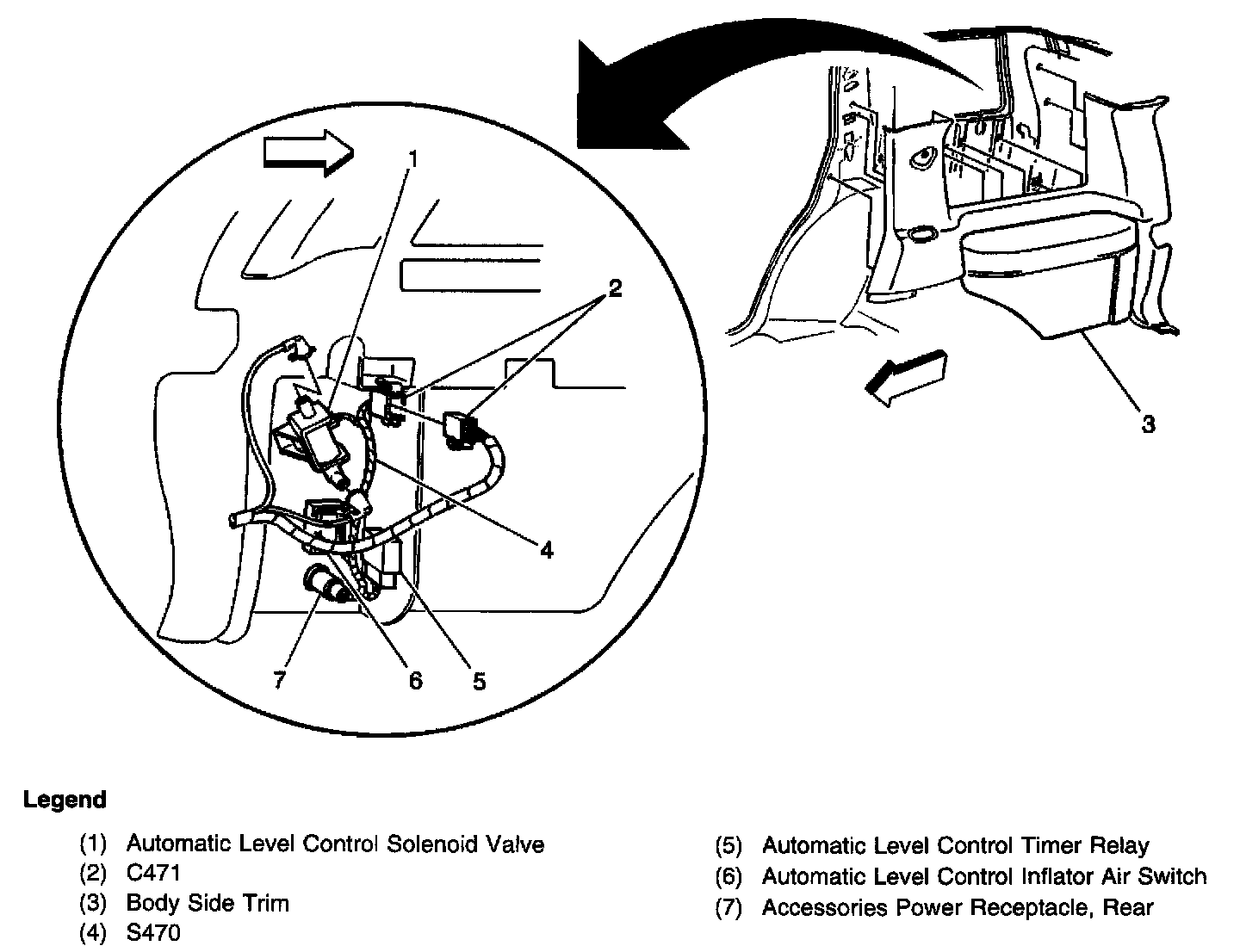 1
2
3
4
7
6
5

Legend

(1) Automatic Level Control Solenoid Valve
(2) C471
(3) Body Side Trim
(4) S470

(5) Automatic Level Control Timer Relay
(6) Automatic Level Control Inflator Air Switch
(7) Accessories Power Receptacle, Rear