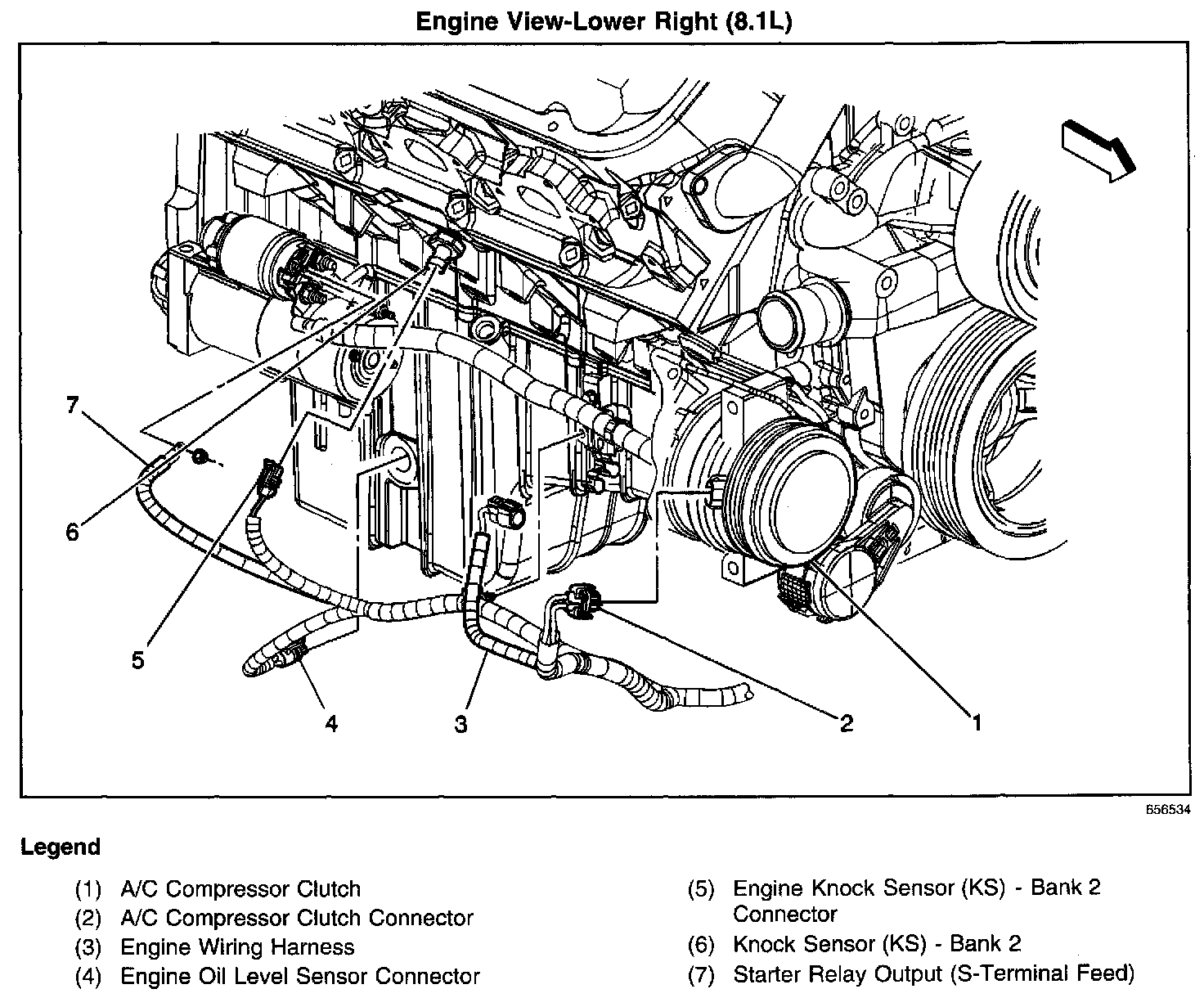 Engine View-Lower Right (8.1L)

7

6

5

4

3

2

1

656534

Legend

(1) A/C Compressor Clutch
(2) A/C Compressor Clutch Connector
(3) Engine Wiring Harness
(4) Engine Oil Level Sensor Connector

(5) Engine Knock Sensor (KS) - Bank 2 Connector
(6) Knock Sensor (KS) - Bank 2
(7) Starter Relay Output (S-Terminal Feed)