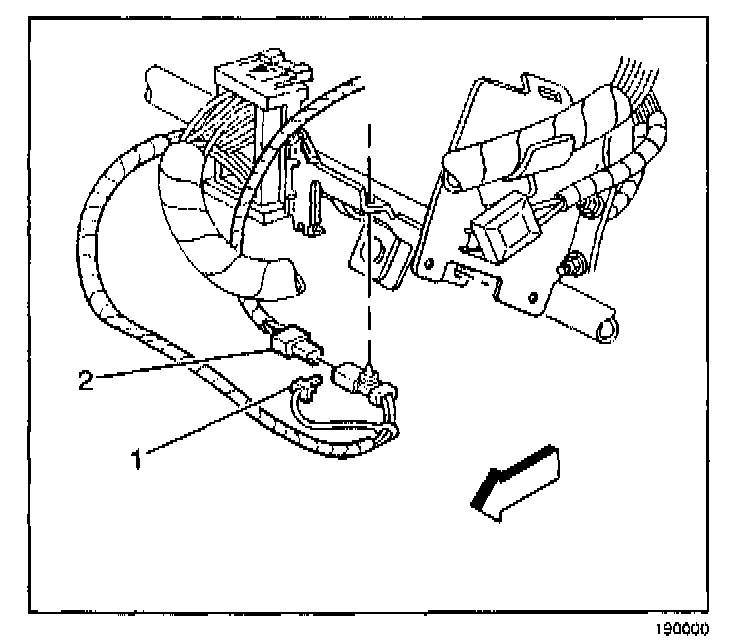 2
1
190000