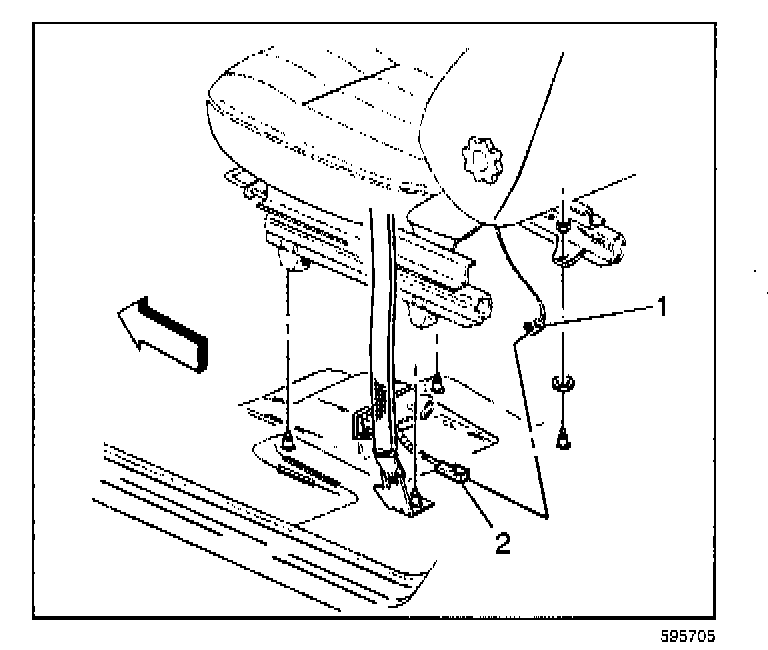 1
2
595705