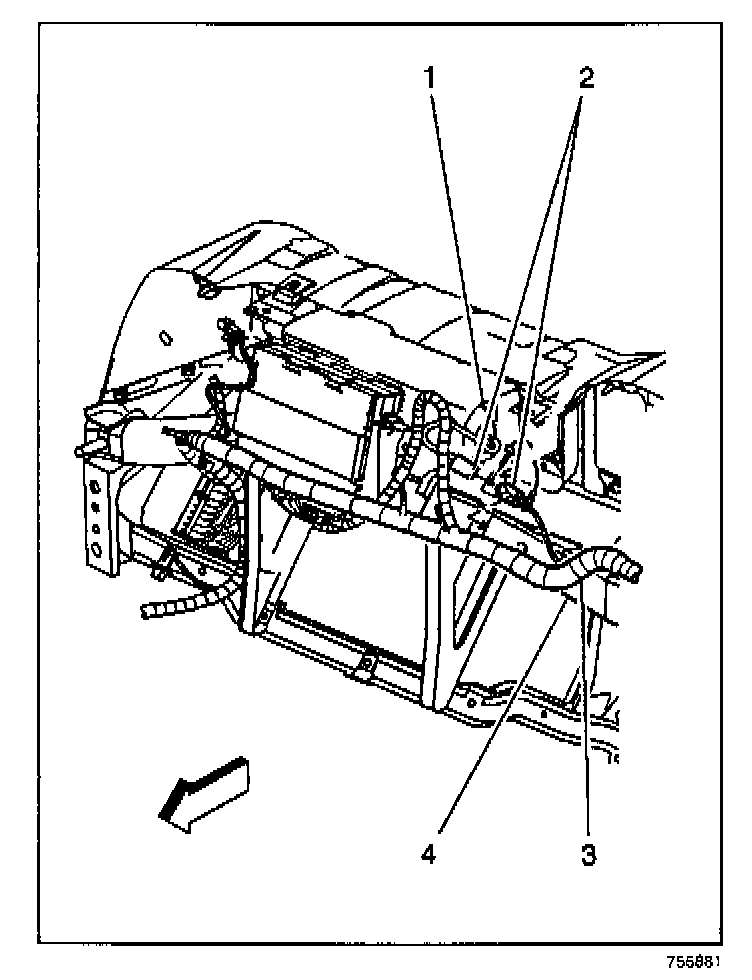 1
2
4
3
756881