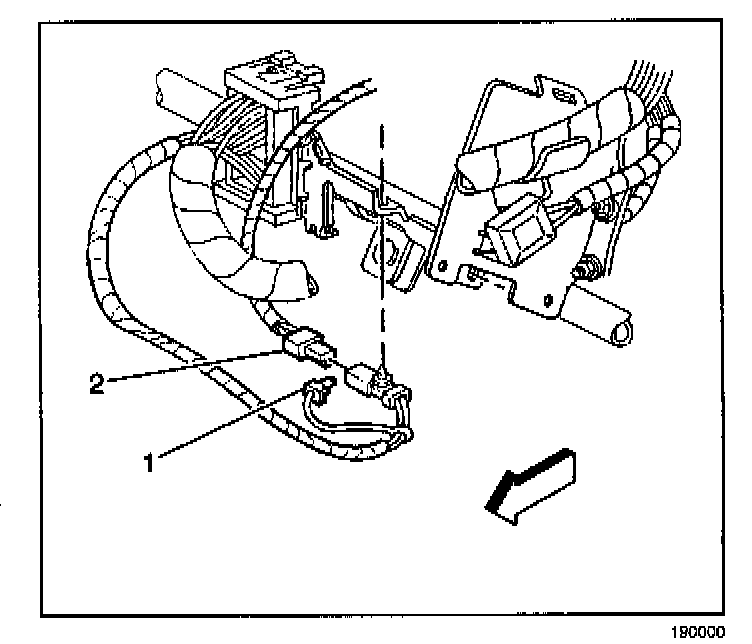 2
1
190000