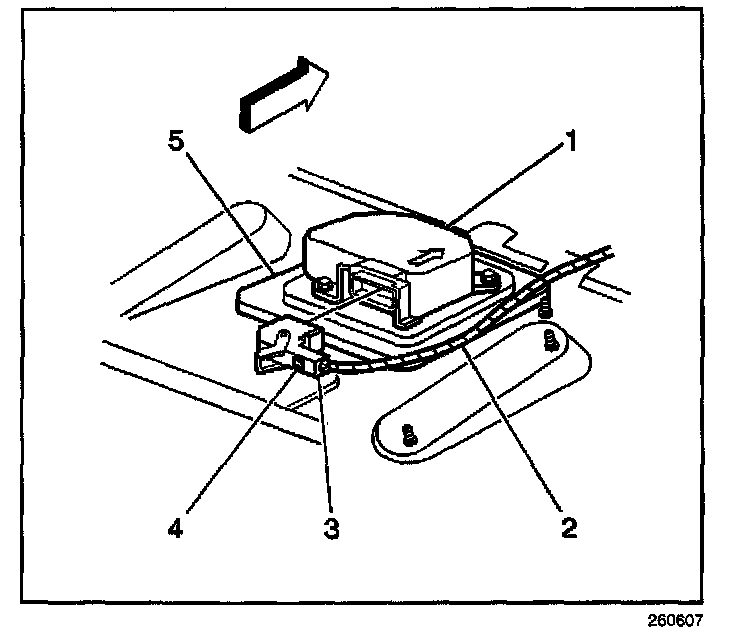 5
1
4
3
2
260607