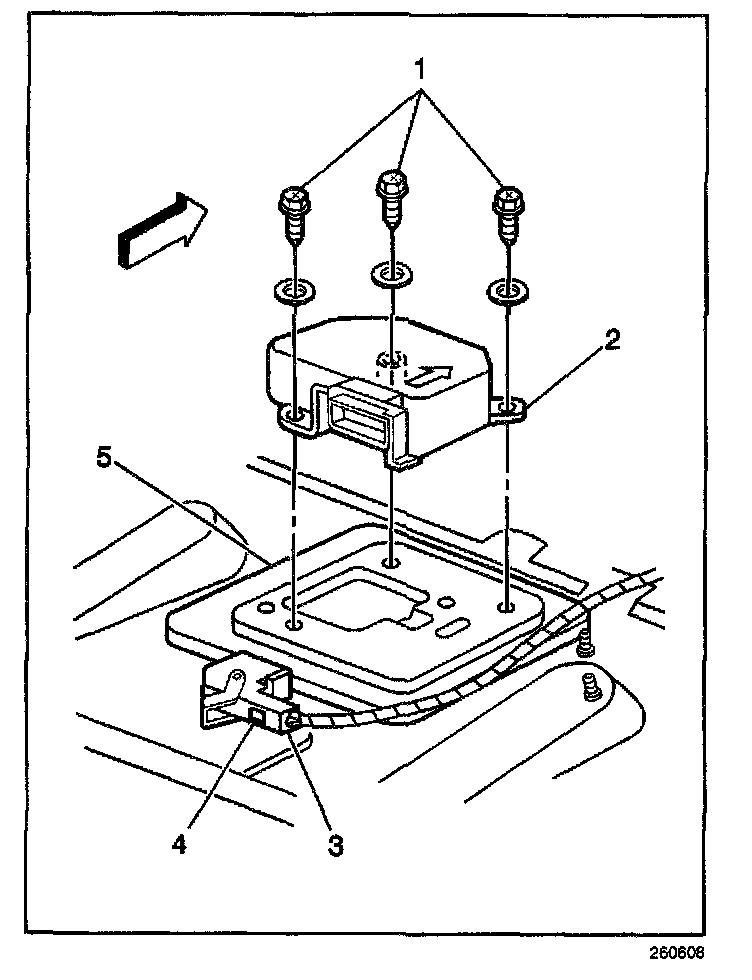 1
2
5
4
3
260608